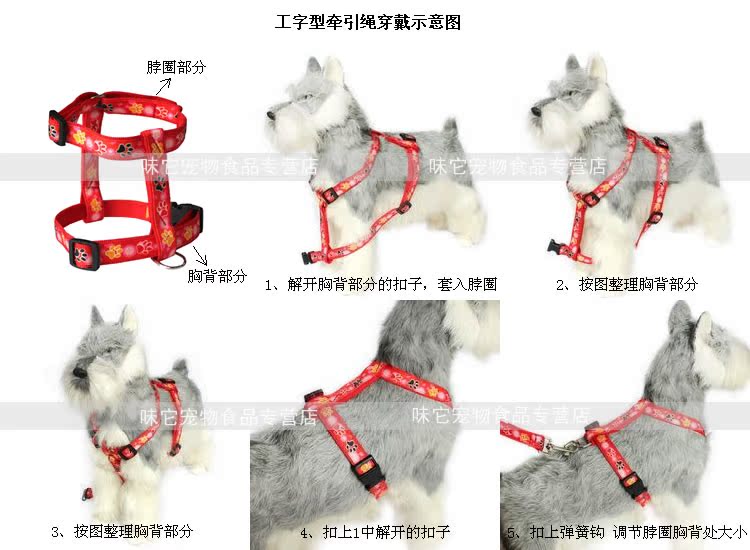 工字型牵引绳穿戴示意图

脖圈部分

胸背部分

味它宠物食品专营店

味它宠物食品专营店

1、解开胸背部分的扣子，套入脖圈

2、按图整理胸背部分

味它宠物食品专营店

味它宠物食品专营店

3、按图整理胸背部分

4、扣上1中解开的扣子

5、扣上弹簧钩 调节脖圈胸背处大小