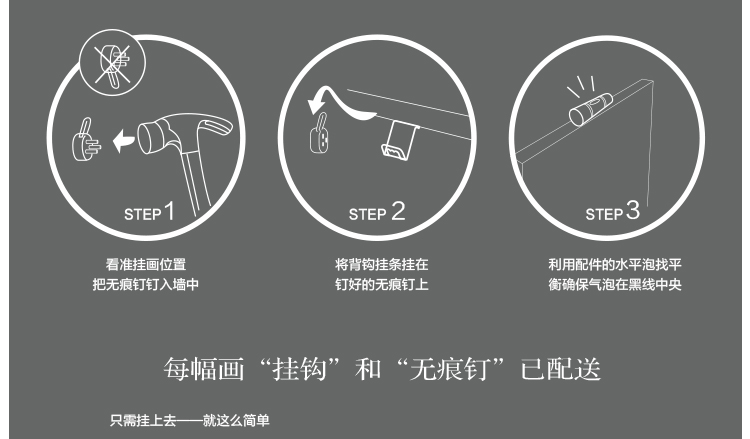 STEP 1

看准挂画位置
把无痕钉钉入墙中

STEP 2

将背钩挂条挂在
钉好的无痕钉上

STEP 3

利用配件的水平泡找平
衡确保气泡在黑线中央

每幅画“挂钩”和“无痕钉”已配送

只需挂上去——就这么简单