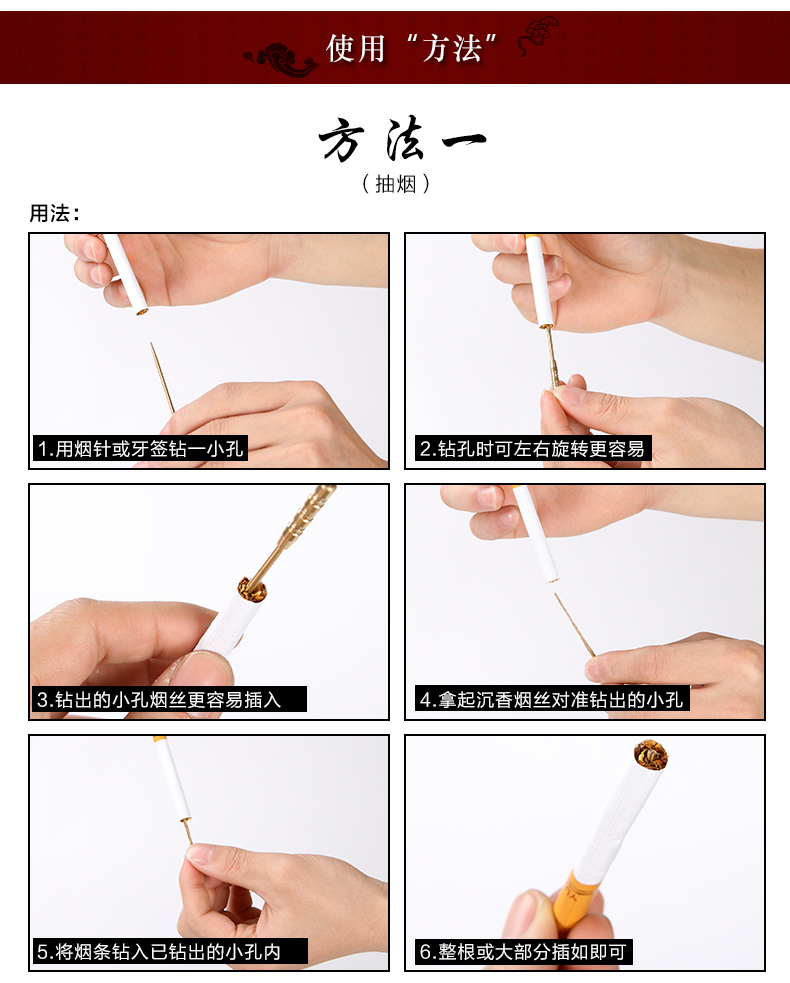 使用“方法”

方法一
（抽烟）

用法：

1.用烟针或牙签钻一小孔

2.钻孔时可左右旋转更容易

3.钻出的小孔烟丝更容易插入

4.拿起沉香烟丝对准钻出的小孔

5.将烟条钻入已钻出的小孔内

6.整根或大部分插如即可