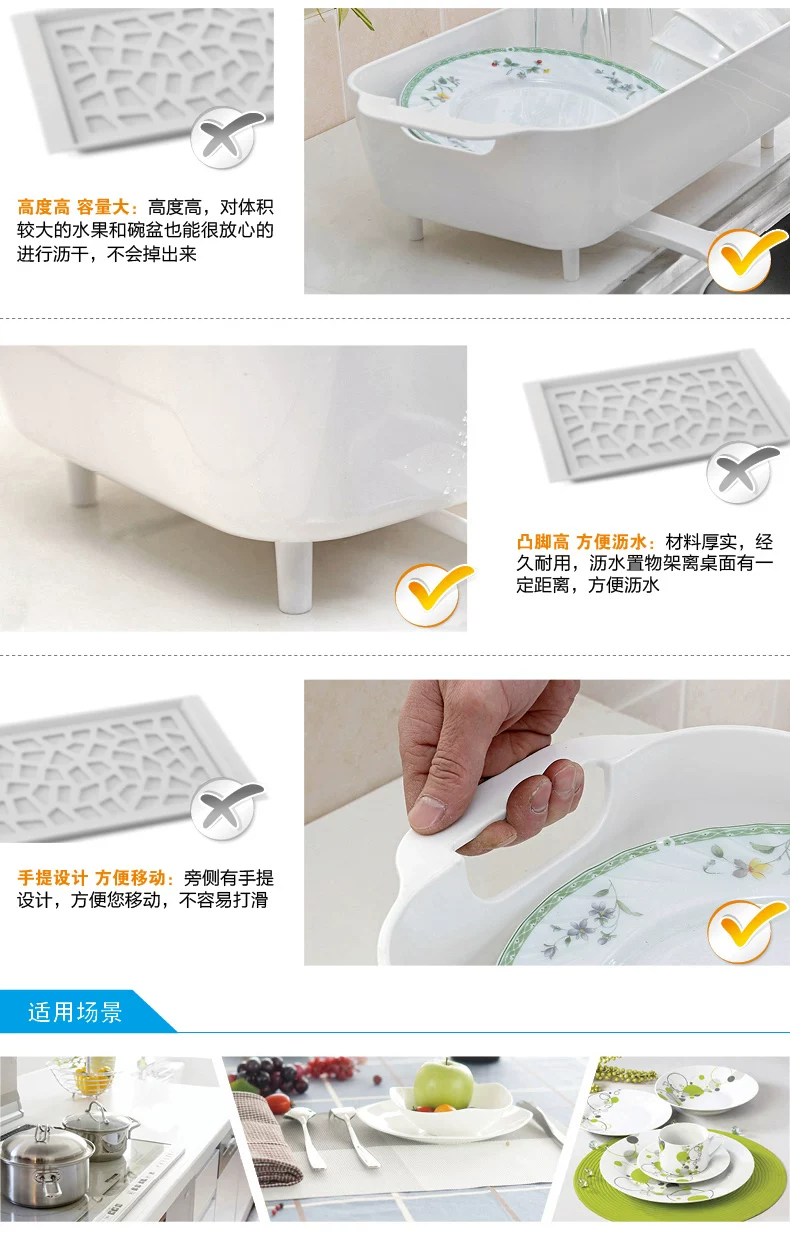 高度高 容量大：高度高，对体积较大的水果和碗盆也能很放心的进行沥干，不会掉出来

凸脚高 方便沥水：材料厚实，经久耐用，沥水置物架离桌面有一定距离，方便沥水

手提设计 方便移动：旁侧有手提设计，方便您移动，不容易打滑

适用场景