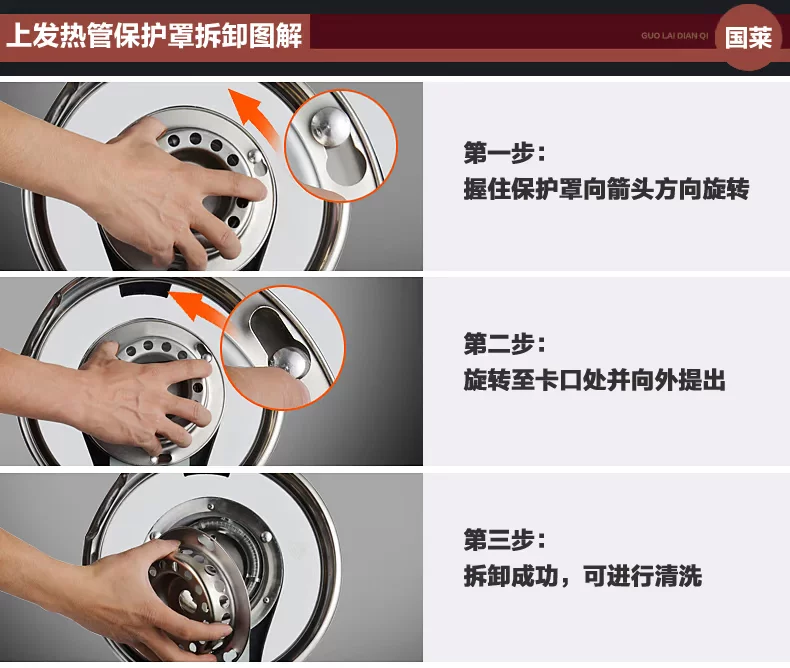 上发热管保护罩拆卸图解

GUO LAI DIAN QI

国莱

第一步：
握住保护罩向箭头方向旋转

第二步：
旋转至卡口处并向外提出

第三步：
拆卸成功，可进行清洗