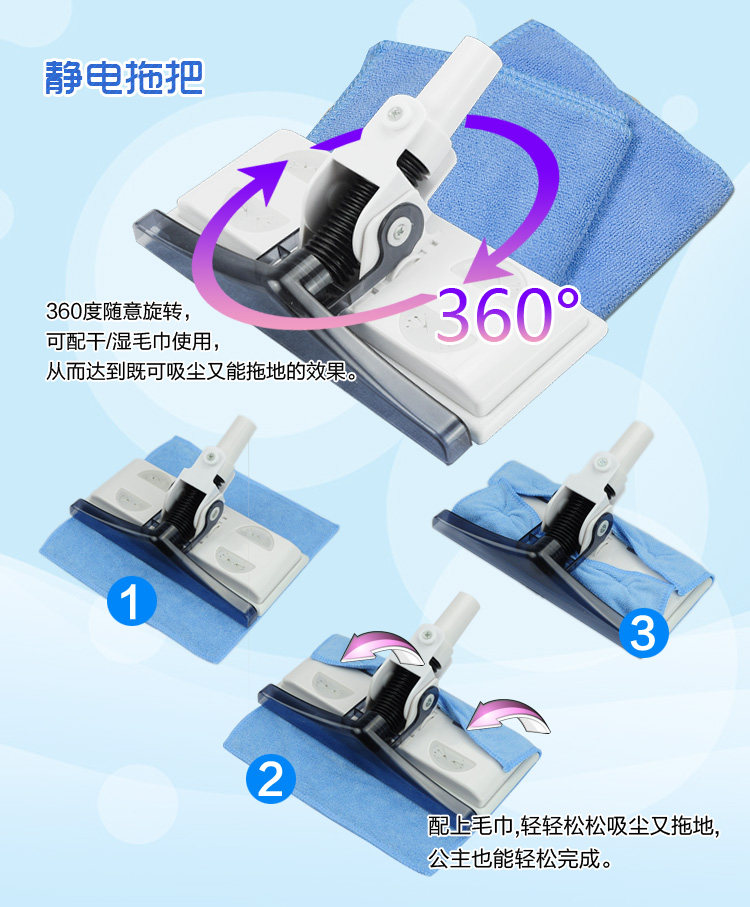 静电拖把

360°

360度随意旋转，
可配干/湿毛巾使用，
从而达到既可吸尘又能拖地的效果。

1

3

2

配上毛巾,轻轻松松吸尘又拖地,
公主也能轻松完成。