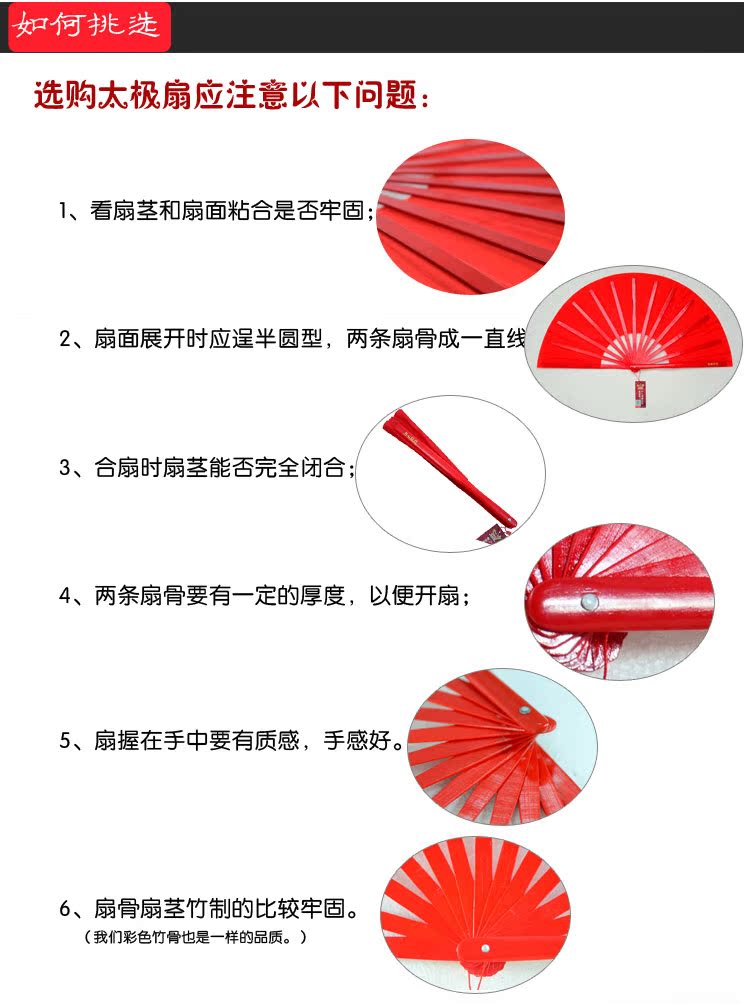 如何挑选

选购太极扇应注意以下问题：

1、看扇茎和扇面粘合是否牢固；

2、扇面展开时应逞半圆型，两条扇骨成一直线

3、合扇时扇茎能否完全闭合；

4、两条扇骨要有一定的厚度，以便开扇；

5、扇握在手中要有质感，手感好。

6、扇骨扇茎竹制的比较牢固。
（我们彩色竹骨也是一样的品质。）