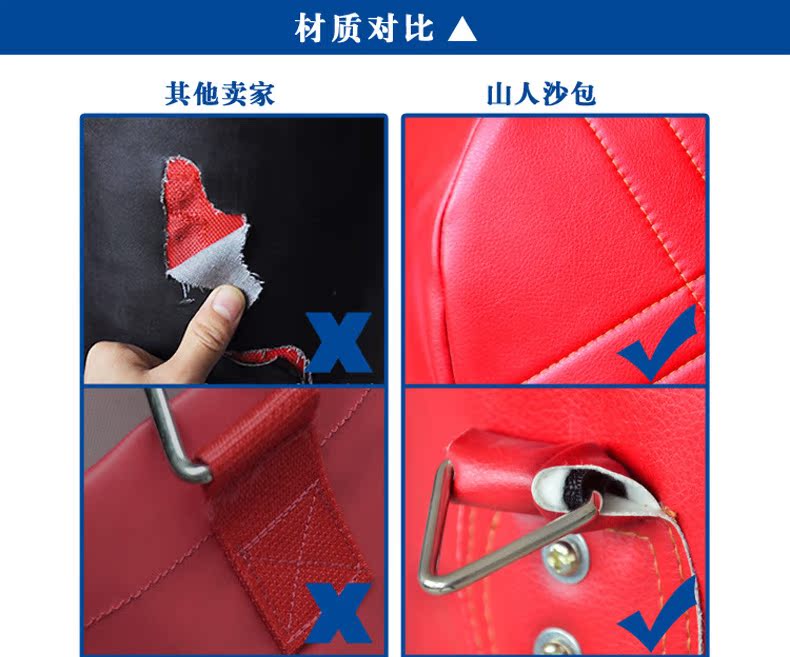 材质对比 ▲

其他卖家

山人沙包