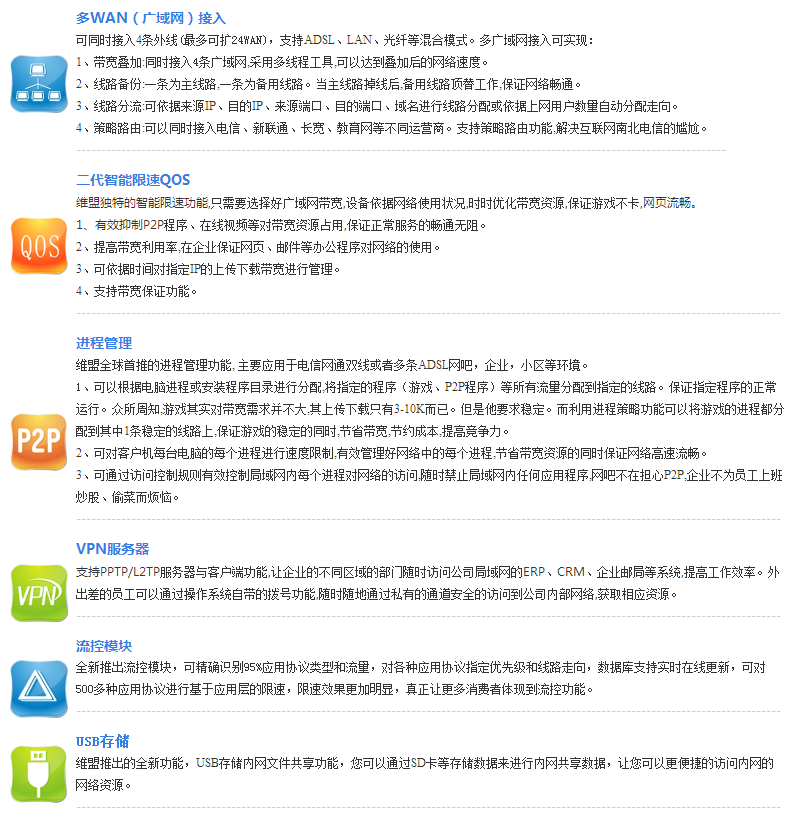 多WAN（广域网）接入

可同时接入4条外线(最多可扩24WAN)，支持ADSL、LAN、光纤等混合模式。多广域网接入可实现：

1、带宽叠加:同时接入4条广域网,采用多线程工具,可以达到叠加后的网络速度。

2、线路备份:一条为主线路,一条为备用线路。当主线路掉线后,备用线路顶替工作,保证网络畅通。

3、线路分流:可依据来源IP、目的IP、来源端口、目的端口、域名进行线路分配或依据上网用户数量自动分配走向。

4、策略路由:可以同时接入电信、新联通、长宽、教育网等不同运营商。支持策略路由功能,解决互联网南北电信的尴尬。

QOS

二代智能限速QOS

维盟独特的智能限速功能,只需要选择好广域网带宽,设备依据网络使用状况,时时优化带宽资源,保证游戏不卡,网页流畅。

1、有效抑制P2P程序、在线视频等对带宽资源占用,保证正常服务的畅通无阻。

2、提高带宽利用率,在企业保证网页、邮件等办公程序对网络的使用。

3、可依据时间对指定IP的上传下载带宽进行管理。

4、支持带宽保证功能。

P2P

进程管理

维盟全球首推的进程管理功能,主要应用于电信网通双线或者多条ADSL网吧，企业，小区等环境。

1、可以根据电脑进程或安装程序目录进行分配,将指定的程序（游戏、P2P程序）等所有流量分配到指定的线路。保证指定程序的正常运行。众所周知,游戏其实对带宽需求并不大,其上传下载只有3-10K而已。但是他要求稳定。而利用进程策略功能可以将游戏的进程都分配到其中1条稳定的线路上,保证游戏的稳定的同时,节省带宽,节约成本,提高竞争力。

2、可对客户机每台电脑的每个进程进行速度限制,有效管理好网络中的每个进程,节省带宽资源的同时保证网络高速流畅。

3、可通过访问控制规则有效控制局域网内每个进程对网络的访问,随时禁止局域网内任何应用程序,网吧不在担心P2P,企业不为员工上班炒股、偷菜而烦恼。

VPN

VPN服务器

支持PPTP/L2TP服务器与客户端功能,让企业的不同区域的部门随时访问公司局域网的ERP、CRM、企业邮局等系统,提高工作效率。外出差的员工可以通过操作系统自带的拨号功能,随时随地通过私有的通道安全的访问到公司内部网络,获取相应资源。

流控模块

全新推出流控模块，可精确识别95%应用协议类型和流量，对各种应用协议指定优先级和线路走向，数据库支持实时在线更新，可对500多种应用协议进行基于应用层的限速，限速效果更加明显，真正让更多消费者体现到流控功能。

USB存储

维盟推出的全新功能，USB存储内网文件共享功能，您可以通过SD卡等存储数据来进行内网共享数据，让您可以更便捷的访问内网的网络资源。