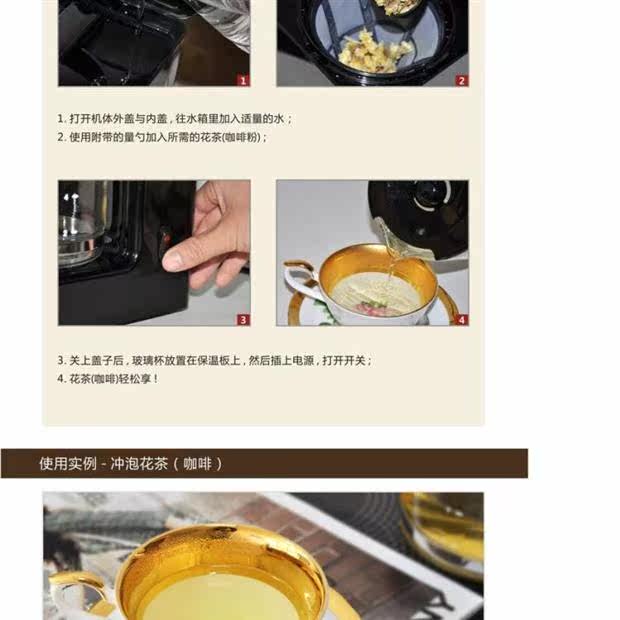 1

2

1. 打开机体外盖与内盖，往水箱里加入适量的水；
2. 使用附带的量勺加入所需的花茶(咖啡粉)；

3

4

3. 关上盖子后，玻璃杯放置在保温板上，然后插上电源，打开开关；
4. 花茶(咖啡)轻松享！

使用实例 - 冲泡花茶（咖啡）