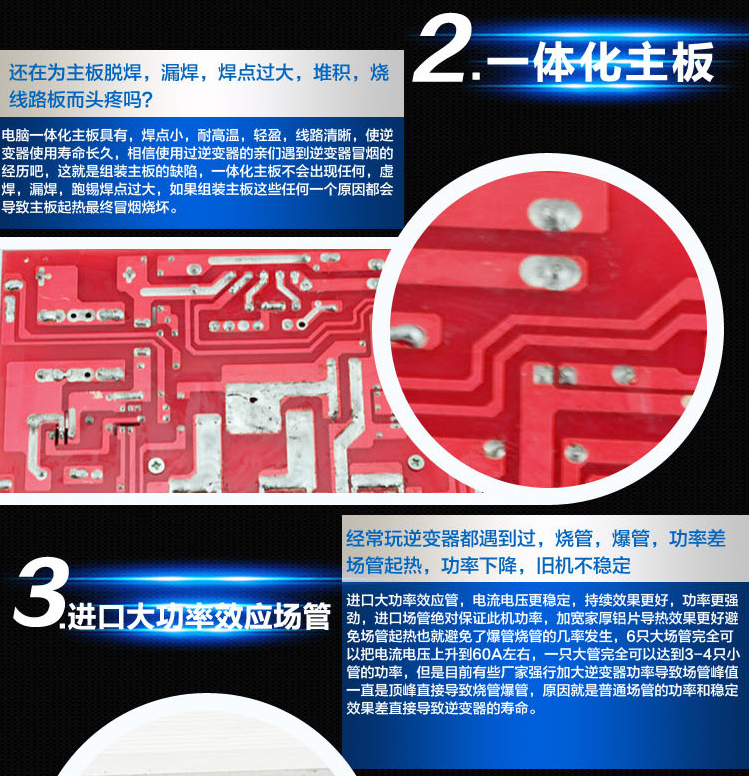 2.一体化主板

还在为主板脱焊，漏焊，焊点过大，堆积，烧线路板而头疼吗？

电脑一体化主板具有，焊点小，耐高温，轻盈，线路清晰，使逆变器使用寿命长久，相信使用过逆变器的亲们遇到逆变器冒烟的经历吧，这就是组装主板的缺陷，一体化主板不会出现任何，虚焊，漏焊，跑锡焊点过大，如果组装主板这些任何一个原因都会导致主板起热最终冒烟烧坏。

3.进口大功率效应场管

经常玩逆变器都遇到过，烧管，爆管，功率差场管起热，功率下降，旧机不稳定

进口大功率效应管，电流电压更稳定，持续效果更好，功率更强劲，进口场管绝对保证此机功率，加宽家厚铝片导热效果更好避免场管起热也就避免了爆管烧管的几率发生，6只大场管完全可以把电流电压上升到60A左右，一只大管完全可以达到3-4只小管的功率，但是目前有些厂家强行加大逆变器功率导致场管峰值一直是顶峰直接导致烧管爆管，原因就是普通场管的功率和稳定效果差直接导致逆变器的寿命。