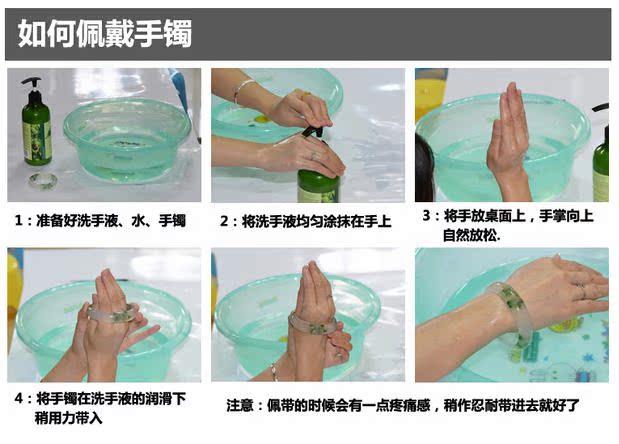 如何佩戴手镯

1：准备好洗手液、水、手镯

2：将洗手液均匀涂抹在手上

3：将手放桌面上，手掌向上自然放松.

4：将手镯在洗手液的润滑下稍用力带入

注意：佩带的时候会有一点疼痛感，稍作忍耐带进去就好了