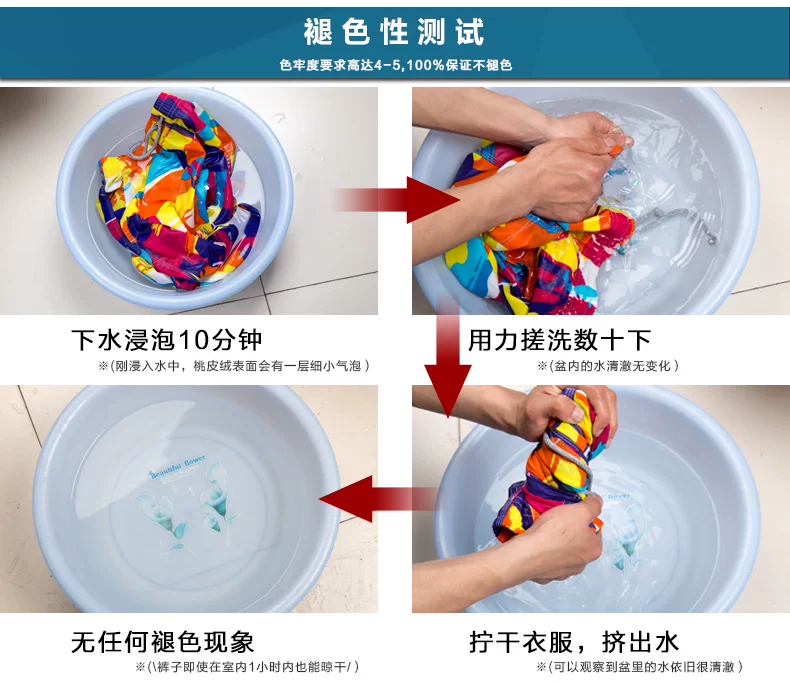 褪色性测试

色牢度要求高达4-5,100%保证不褪色

下水浸泡10分钟

※(刚浸入水中，桃皮绒表面会有一层细小气泡)

用力搓洗数十下

※(盆内的水清澈无变化)

Beautiful flower

无任何褪色现象

※(\裤子即使在室内1小时内也能晾干/)

拧干衣服，挤出水

※(可以观察到盆里的水依旧很清澈)