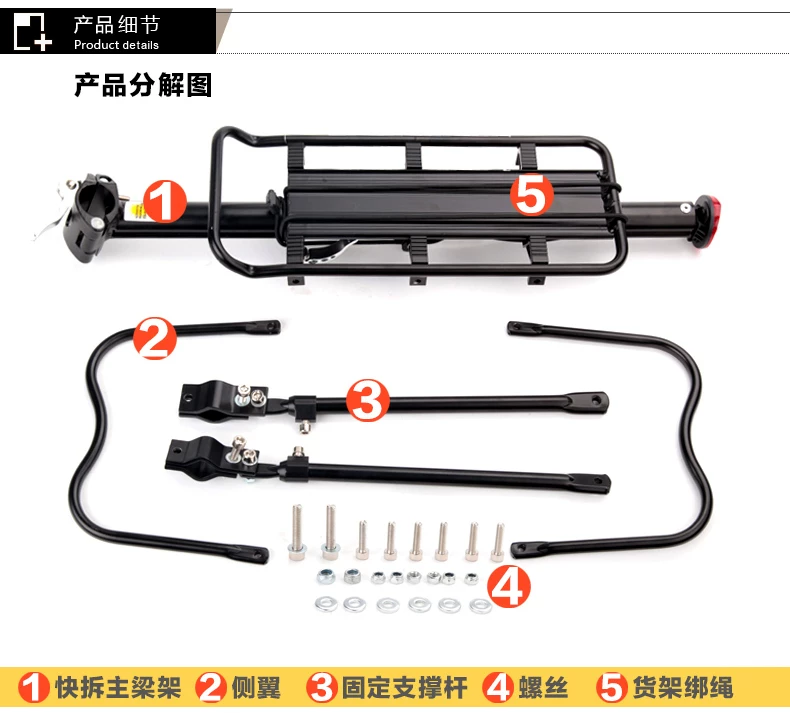 产品细节
Product details

产品分解图

1
5
2
3
4

1 快拆主梁架 2 侧翼 3 固定支撑杆 4 螺丝 5 货架绑绳