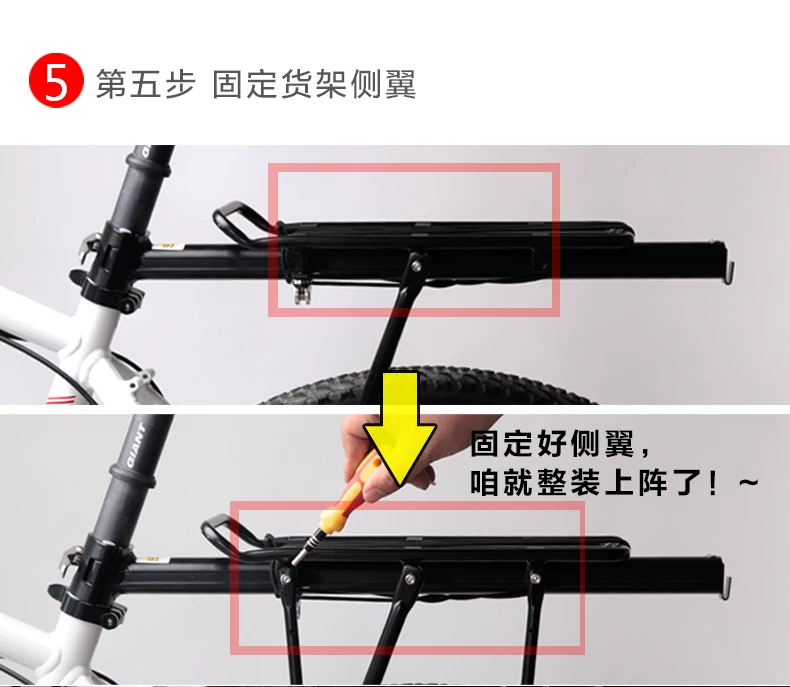 5 第五步 固定货架侧翼

GIANT

固定好侧翼，
咱就整装上阵了！~