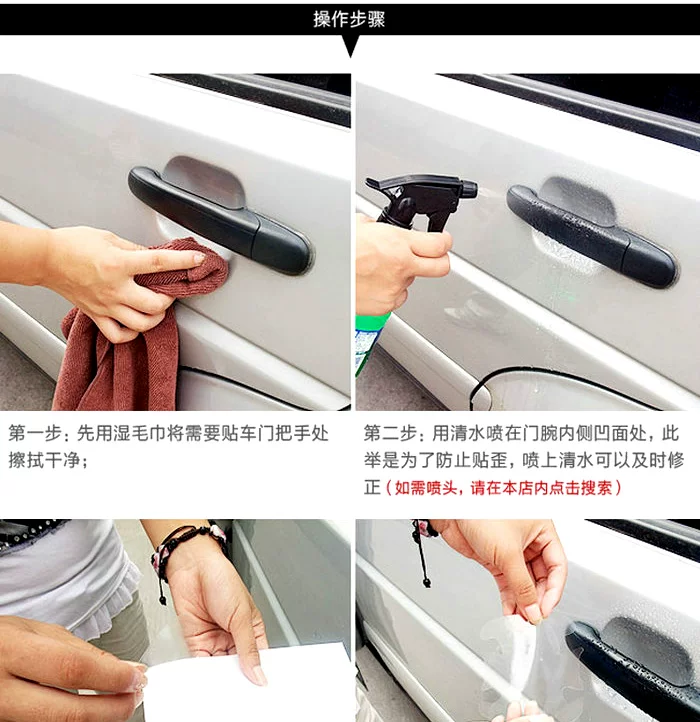 操作步骤

第一步：先用湿毛巾将需要贴车门把手处擦拭干净；

第二步：用清水喷在门腕内侧凹面处，此举是为了防止贴歪，喷上清水可以及时修正（如需喷头，请在本店内点击搜索）