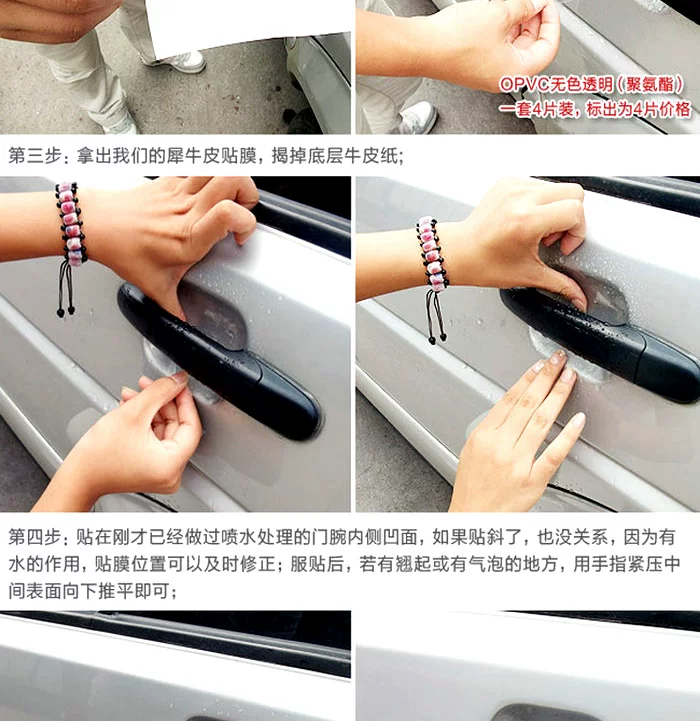 OPVC无色透明（聚氨酯）
一套4片装，标出为4片价格

第三步：拿出我们的犀牛皮贴膜，揭掉底层牛皮纸；

第四步：贴在刚才已经做过喷水处理的门腕内侧凹面，如果贴斜了，也没关系，因为有水的作用，贴膜位置可以及时修正；服贴后，若有翘起或有气泡的地方，用手指紧压中间表面向下推平即可；