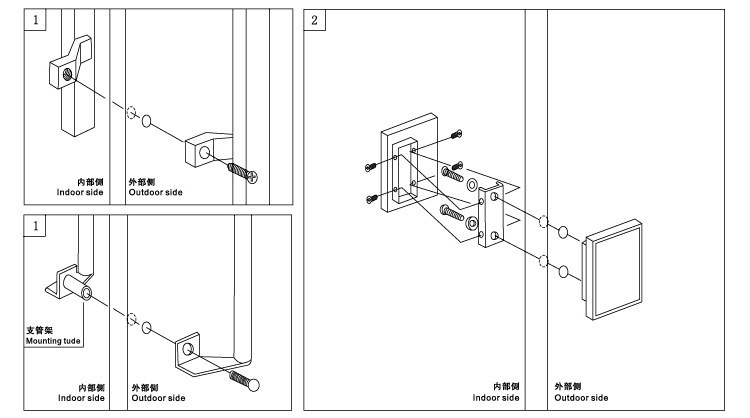 1

内部侧
Indoor side

外部侧
Outdoor side

1

支管架
Mounting tude

内部侧
Indoor side

外部侧
Outdoor side

2

内部侧
Indoor side

外部侧
Outdoor side