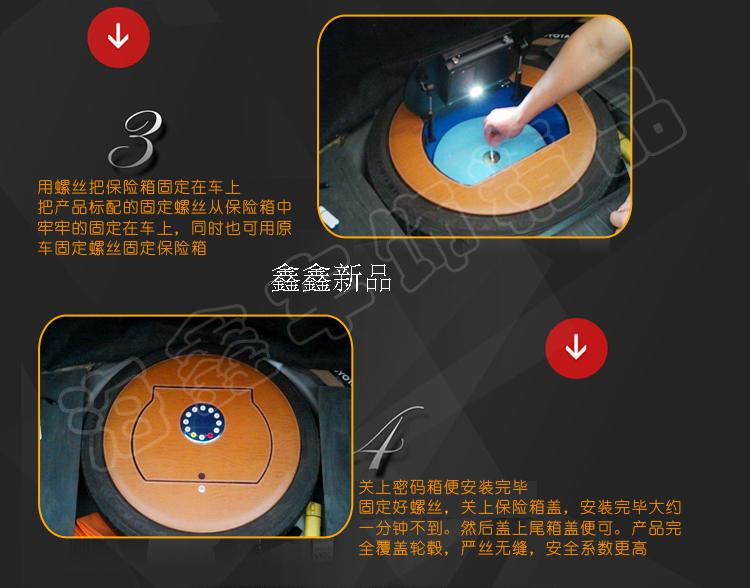 3

用螺丝把保险箱固定在车上
把产品标配的固定螺丝从保险箱中牢牢的固定在车上，同时也可用原车固定螺丝固定保险箱

鑫鑫新品

4

关上密码箱便安装完毕
固定好螺丝，关上保险箱盖，安装完毕大约一分钟不到。然后盖上尾箱盖便可。产品完全覆盖轮毂，严丝无缝，安全系数更高