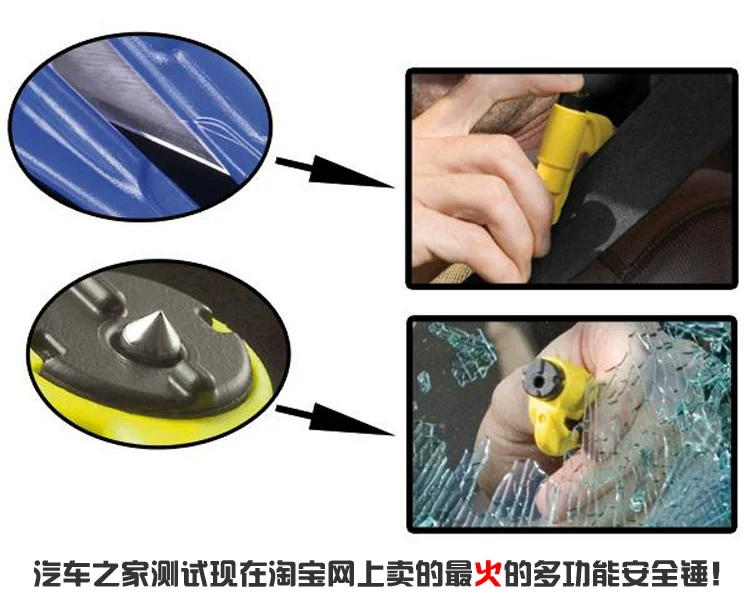 汽车之家测试现在淘宝网上卖的最火的多功能安全锤！