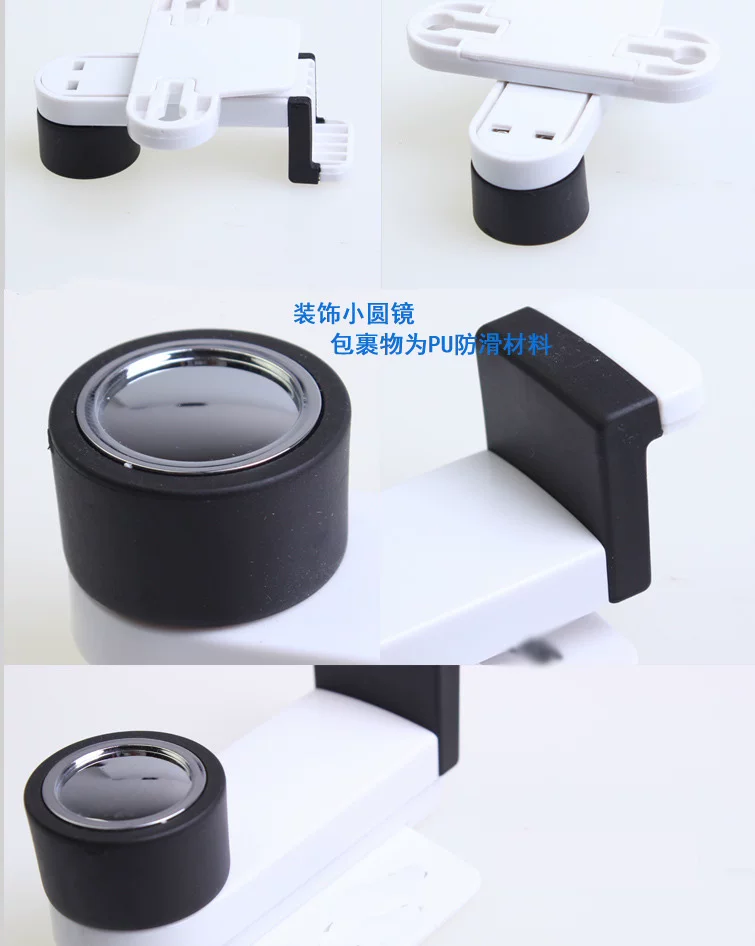 装饰小圆镜
包裹物为PU防滑材料