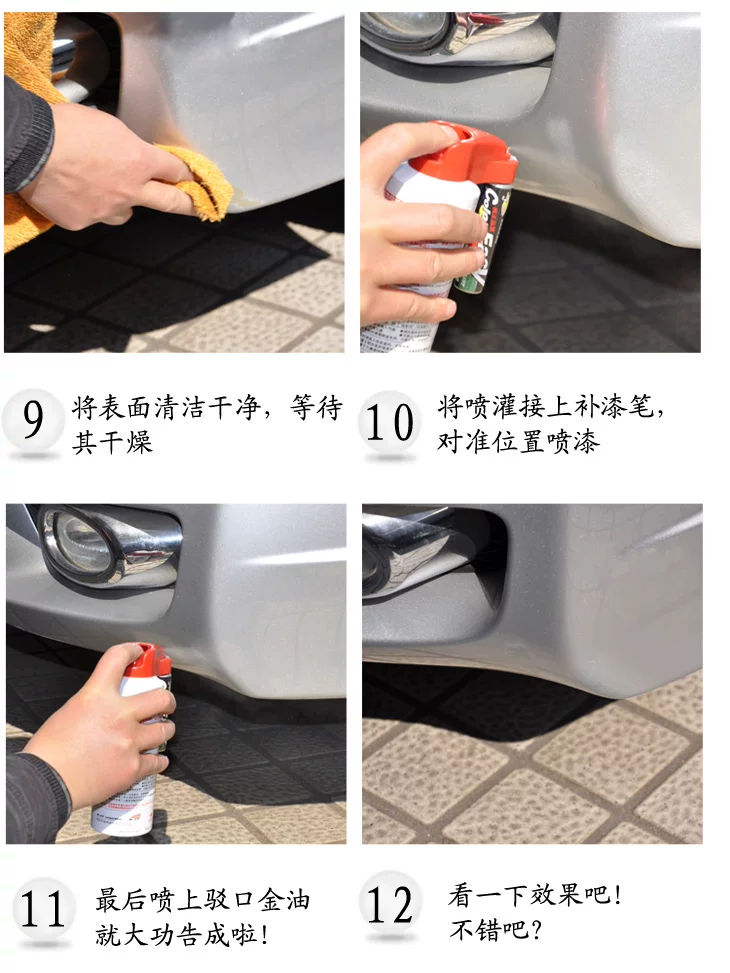 9 将表面清洁干净，等待其干燥

10 将喷灌接上补漆笔，对准位置喷漆

11 最后喷上驳口金油就大功告成啦！

12 看一下效果吧！不错吧？