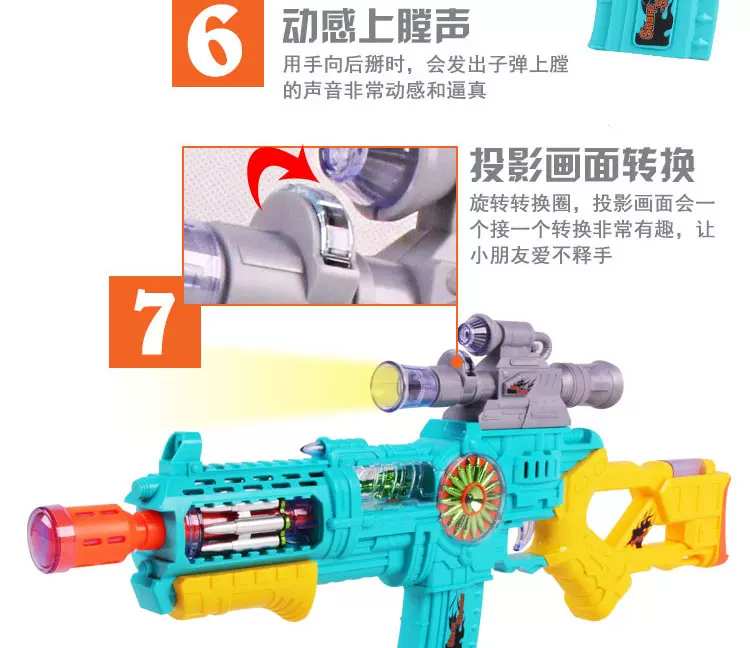 6

动感上膛声

用手向后掰时，会发出子弹上膛的声音非常动感和逼真

7

投影画面转换

旋转转换圈，投影画面会一个接一个转换非常有趣，让小朋友爱不释手