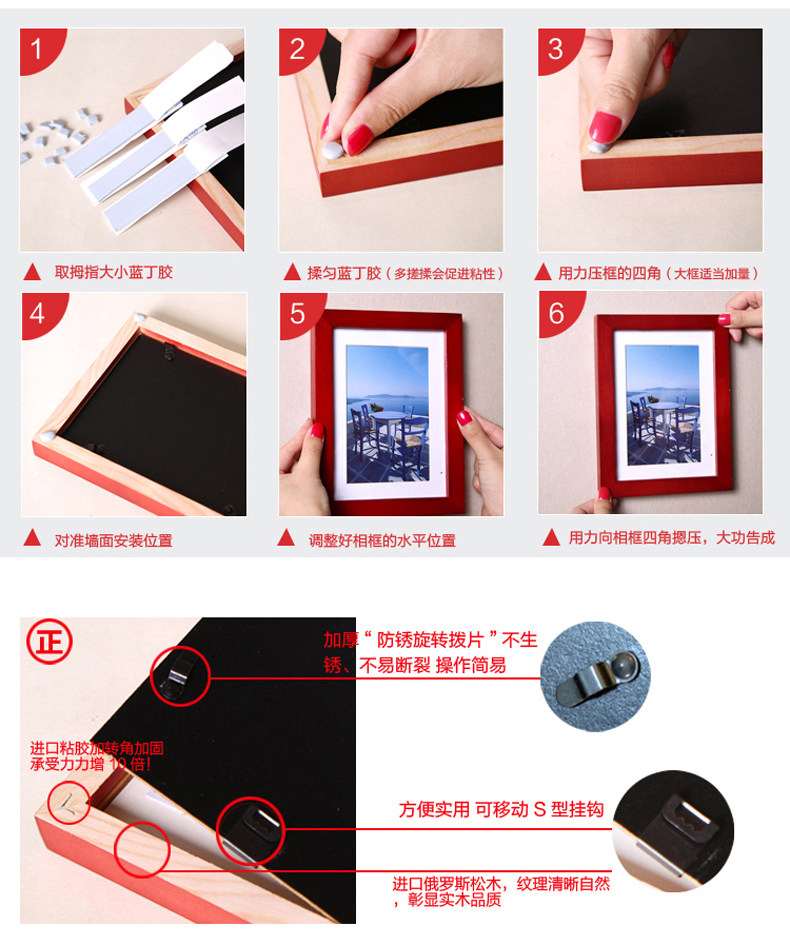 1

▲ 取拇指大小蓝丁胶

2

▲ 揉匀蓝丁胶（多搓揉会促进粘性）

3

▲ 用力压框的四角（大框适当加量）

4

▲ 对准墙面安装位置

5

▲ 调整好相框的水平位置

6

▲ 用力向相框四角摁压，大功告成

正

加厚“防锈旋转拨片”不生锈、不易断裂 操作简易

进口粘胶加转角加固 承受力力增 10 倍！

方便实用 可移动 S 型挂钩

进口俄罗斯松木，纹理清晰自然，彰显实木品质