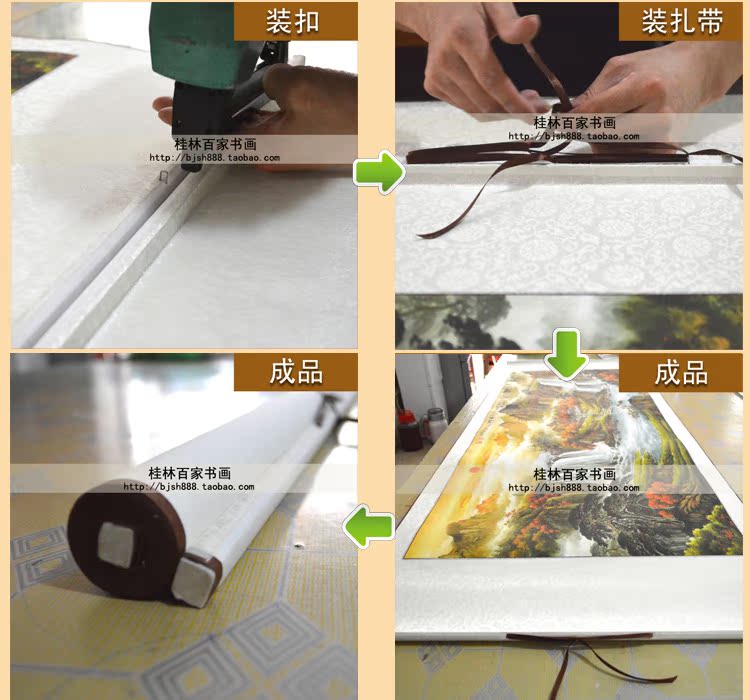 装扣

桂林百家书画
http://bjsh888.taobao.com

装扎带

桂林百家书画
http://bjsh888.taobao.com

成品

桂林百家书画
http://bjsh888.taobao.com

成品

桂林百家书画
http://bjsh888.taobao.com