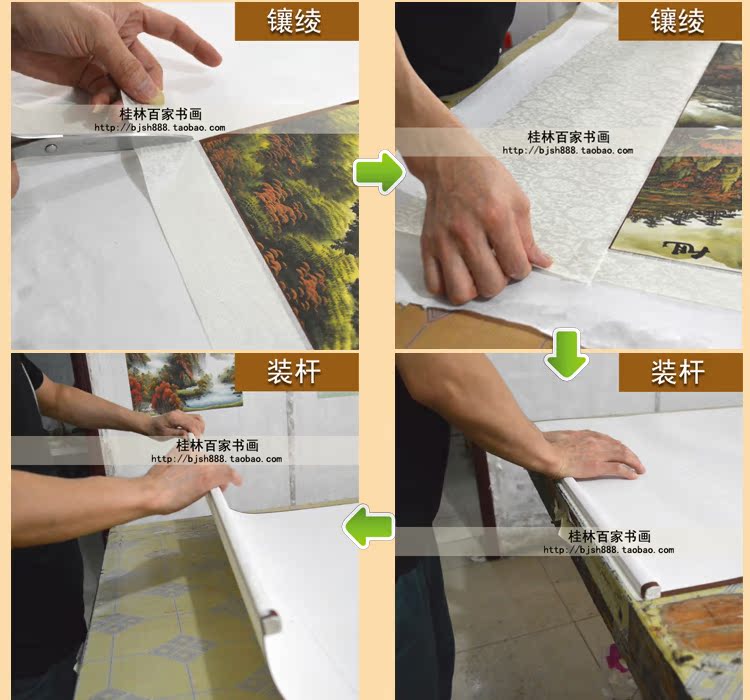 镶绫

桂林百家书画
http://bjsh888.taobao.com

镶绫

桂林百家书画
http://bjsh888.taobao.com

装杆

桂林百家书画
http://bjsh888.taobao.com

装杆

桂林百家书画
http://bjsh888.taobao.com