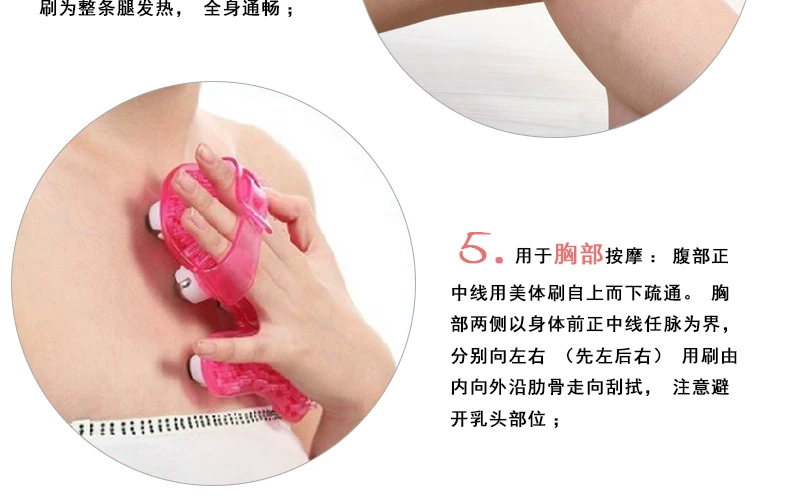 刷为整条腿发热， 全身通畅；

5. 用于胸部按摩： 腹部正中线用美体刷自上而下疏通。 胸部两侧以身体前正中线任脉为界，分别向左右 （先左后右） 用刷由内向外沿肋骨走向刮拭， 注意避开乳头部位；