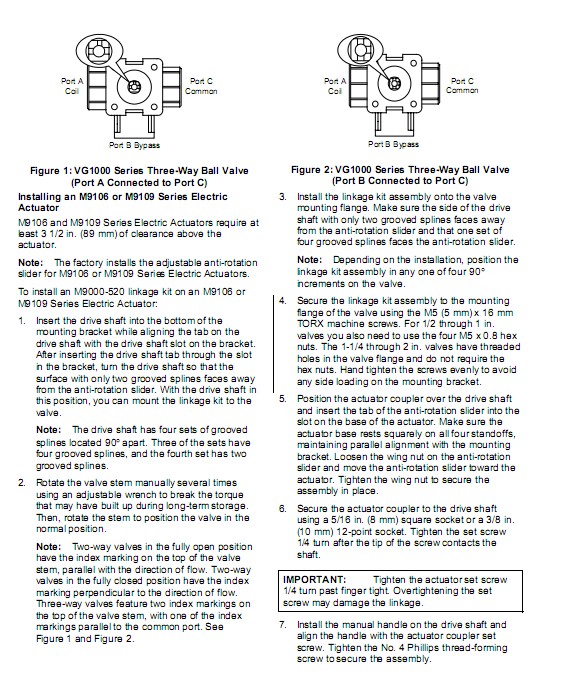 Port A
Coil

Port C
Common

Port B Bypass

Figure 1: VG1000 Series Three-Way Ball Valve (Port A Connected to Port C)

Installing an M9106 or M9109 Series Electric Actuator

M9106 and M9109 Series Electric Actuators require at least 3 1/2 in. (89 mm) of clearance above the actuator.

Note: The factory installs the adjustable anti-rotation slider for M9106 or M9109 Series Electric Actuators.

To install an M9000-520 linkage kit on an M9106 or M9109 Series Electric Actuator:

1. Insert the drive shaft into the bottom of the mounting bracket while aligning the tab on the drive shaft with the drive shaft slot on the bracket. After inserting the drive shaft tab through the slot in the bracket, turn the drive shaft so that the surface with only two grooved splines faces away from the anti-rotation slider. With the drive shaft in this position, you can mount the linkage kit to the valve.

Note: The drive shaft has four sets of grooved splines located 90° apart. Three of the sets have four grooved splines, and the fourth set has two grooved splines.

2. Rotate the valve stem manually several times using an adjustable wrench to break the torque that may have built up during long-term storage. Then, rotate the stem to position the valve in the normal position.

Note: Two-way valves in the fully open position have the index marking on the top of the valve stem, parallel with the direction of flow. Two-way valves in the fully closed position have the index marking perpendicular to the direction of flow. Three-way valves feature two index markings on the top of the valve stem, with one of the index markings parallel to the common port. See Figure 1 and Figure 2.

Port A
Coil

Port C
Common

Port B Bypass

Figure 2: VG1000 Series Three-Way Ball Valve (Port B Connected to Port C)

3. Install the linkage kit assembly onto the valve mounting flange. Make sure the side of the drive shaft with only two grooved splines faces away from the anti-rotation slider and that one set of four grooved splines faces the anti-rotation slider.

Note: Depending on the installation, position the linkage kit assembly in any one of four 90° increments on the valve.

4. Secure the linkage kit assembly to the mounting flange of the valve using the M5 (5 mm) x 16 mm TORX machine screws. For 1/2 through 1 in. valves you also need to use the four M5 x 0.8 hex nuts. The 1-1/4 through 2 in. valves have threaded holes in the valve flange and do not require the hex nuts. Hand tighten the screws evenly to avoid any side loading on the mounting bracket.

5. Position the actuator coupler over the drive shaft and insert the tab of the anti-rotation slider into the slot on the base of the actuator. Make sure the actuator base rests squarely on all four standoffs, maintaining parallel alignment with the mounting bracket. Loosen the wing nut on the anti-rotation slider and move the anti-rotation slider toward the actuator. Tighten the wing nut to secure the assembly in place.

6. Secure the actuator coupler to the drive shaft using a 5/16 in. (8 mm) square socket or a 3/8 in. (10 mm) 12-point socket. Tighten the set screw 1/4 turn after the tip of the screw contacts the shaft.

IMPORTANT: Tighten the actuator set screw 1/4 turn past finger tight. Overtightening the set screw may damage the linkage.

7. Install the manual handle on the drive shaft and align the handle with the actuator coupler set screw. Tighten the No. 4 Phillips thread-forming screw to secure the assembly.