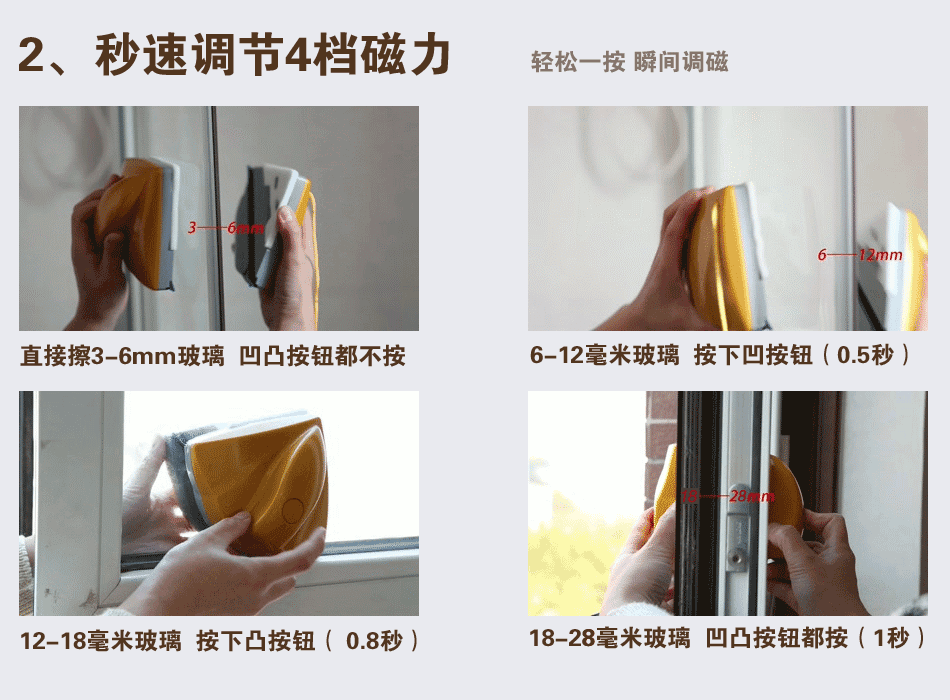 2、秒速调节4档磁力 轻松一按 瞬间调磁

3——6mm

直接擦3-6mm玻璃 凹凸按钮都不按

6——12mm

6-12毫米玻璃 按下凹按钮（0.5秒）

12-18毫米玻璃 按下凸按钮（ 0.8秒）

18——28mm

18-28毫米玻璃 凹凸按钮都按（1秒）