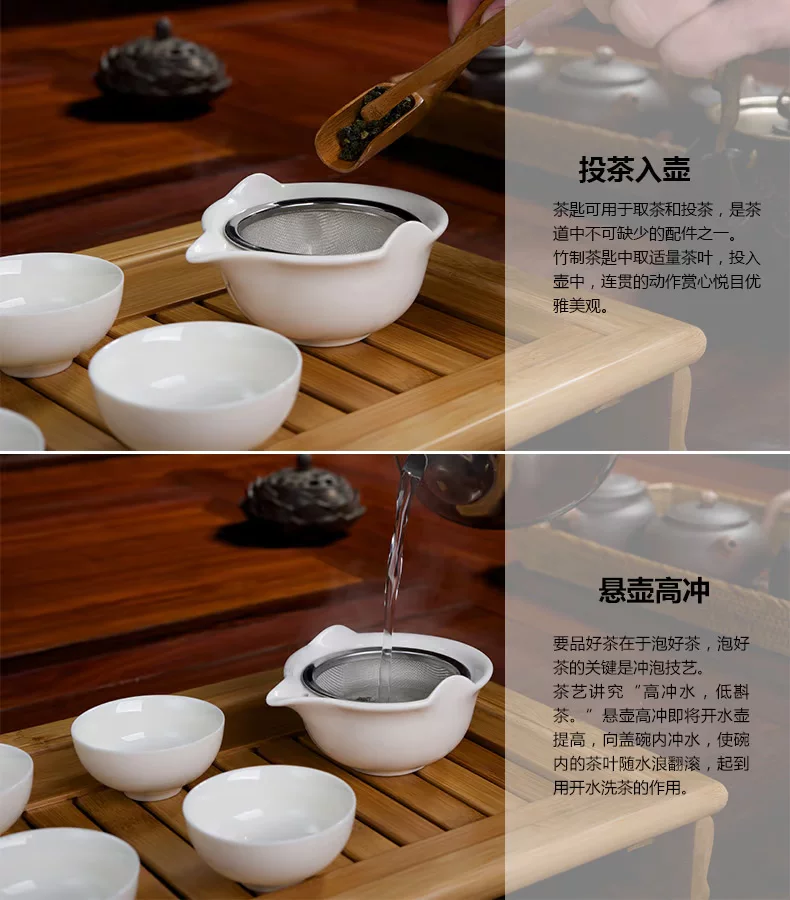 投茶入壶

茶匙可用于取茶和投茶，是茶道中不可缺少的配件之一。
竹制茶匙中取适量茶叶，投入壶中，连贯的动作赏心悦目优雅美观。

悬壶高冲

要品好茶在于泡好茶，泡好茶的关键是冲泡技艺。
茶艺讲究“高冲水，低斟茶。”悬壶高冲即将开水壶提高，向盖碗内冲水，使碗内的茶叶随水浪翻滚，起到用开水洗茶的作用。