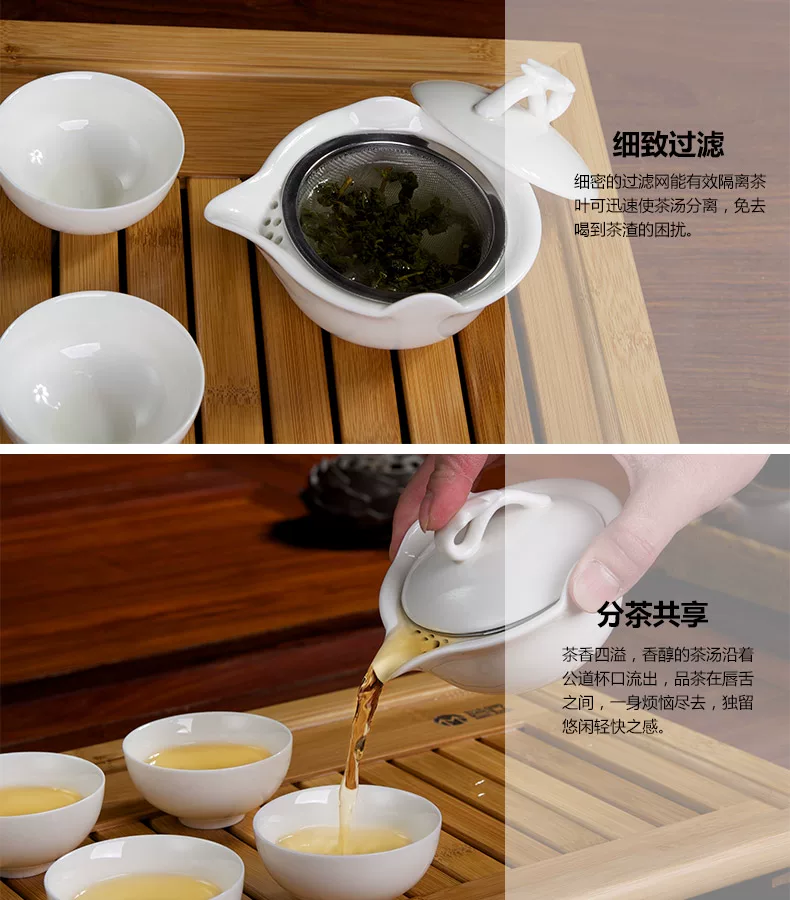 细致过滤

细密的过滤网能有效隔离茶叶可迅速使茶汤分离，免去喝到茶渣的困扰。

分茶共享

茶香四溢，香醇的茶汤沿着公道杯口流出，品茶在唇舌之间，一身烦恼尽去，独留悠闲轻快之感。