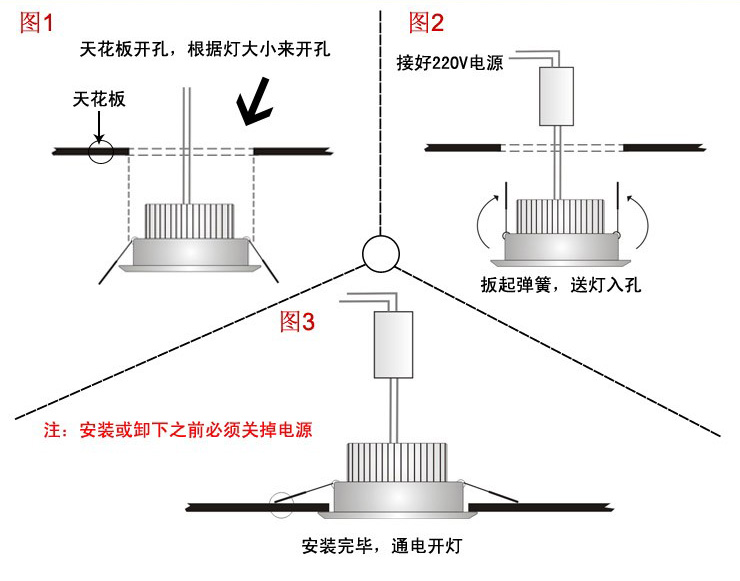 图1

天花板开孔，根据灯大小来开孔

天花板

图2

接好220V电源

扳起弹簧，送灯入孔

图3

注：安装或卸下之前必须关掉电源

安装完毕，通电开灯