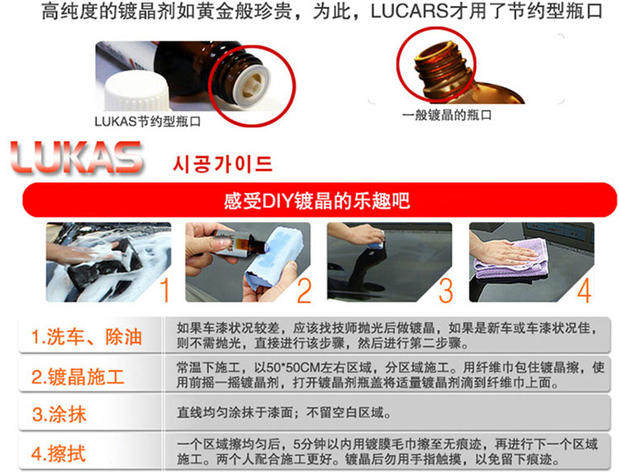 高纯度的镀晶剂如黄金般珍贵，为此，LUCARS才用了节约型瓶口

LUKAS节约型瓶口

一般镀晶的瓶口

LUKAS 시공가이드

感受DIY镀晶的乐趣吧

1

2

3

4

| | |
|---|---|
| 1.洗车、除油 | 如果车漆状况较差，应该找技师抛光后做镀晶，如果是新车或车漆状况佳，则不需抛光，直接进行该步骤，然后进行第二步骤。 |
| 2.镀晶施工 | 常温下施工，以50*50CM左右区域，分区域施工。用纤维巾包住镀晶擦，使用前摇一摇镀晶剂，打开镀晶剂瓶盖将适量镀晶剂滴到纤维巾上面。 |
| 3.涂抹 | 直线均匀涂抹于漆面；不留空白区域。 |
| 4.擦拭 | 一个区域擦均匀后，5分钟以内用镀膜毛巾擦至无痕迹，再进行下一个区域施工。两个人配合施工更好。镀晶后勿用手指触摸，以免留下痕迹。 |