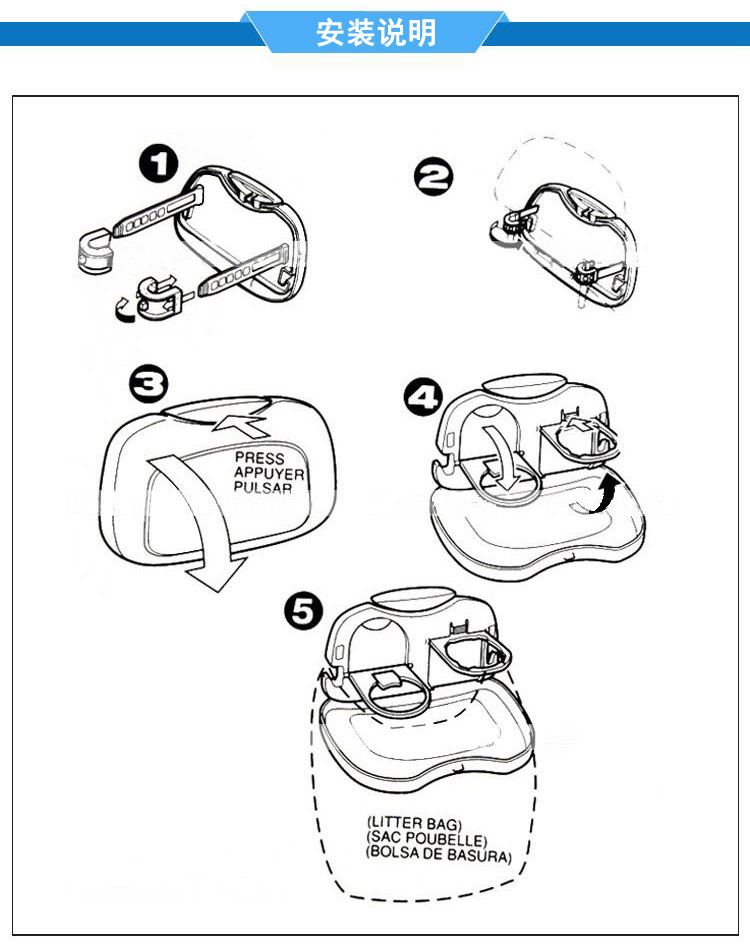 安装说明

1

2

3

PRESS
APPUYER
PULSAR

4

5

(LITTER BAG)
(SAC POUBELLE)
(BOLSA DE BASURA)