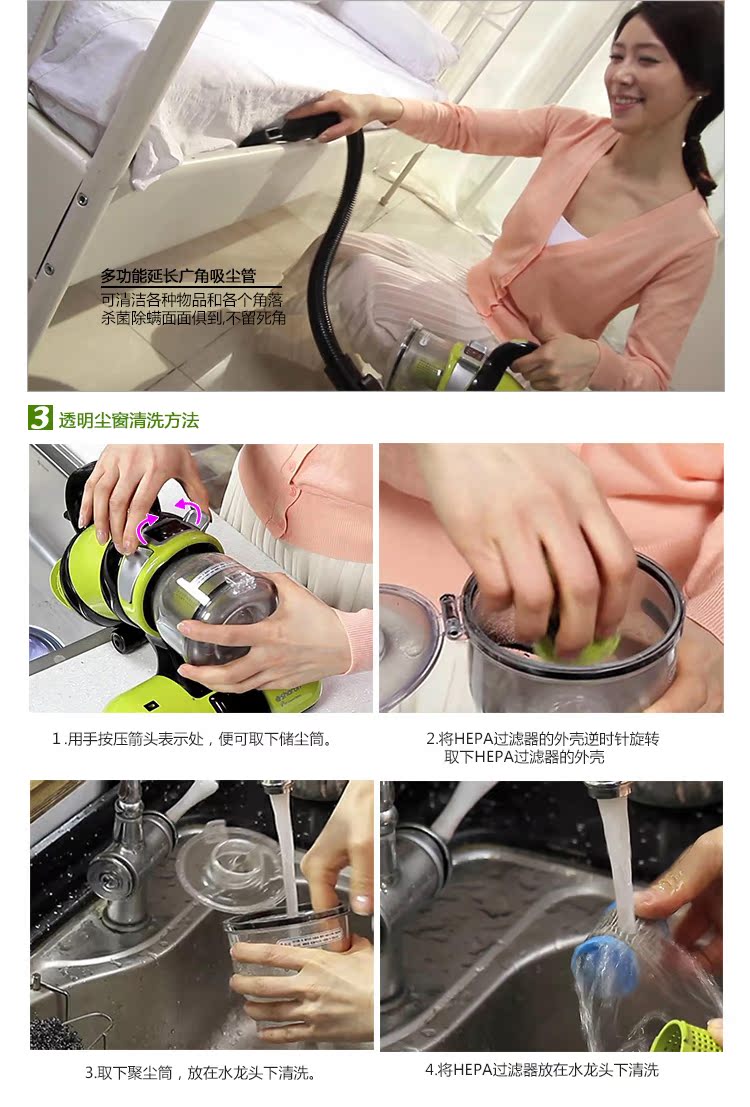 多功能延长广角吸尘管

可清洁各种物品和各个角落
杀菌除螨面面俱到,不留死角

3 透明尘窗清洗方法

1.用手按压箭头表示处，便可取下储尘筒。

2.将HEPA过滤器的外壳逆时针旋转
取下HEPA过滤器的外壳

3.取下聚尘筒，放在水龙头下清洗。

4.将HEPA过滤器放在水龙头下清洗