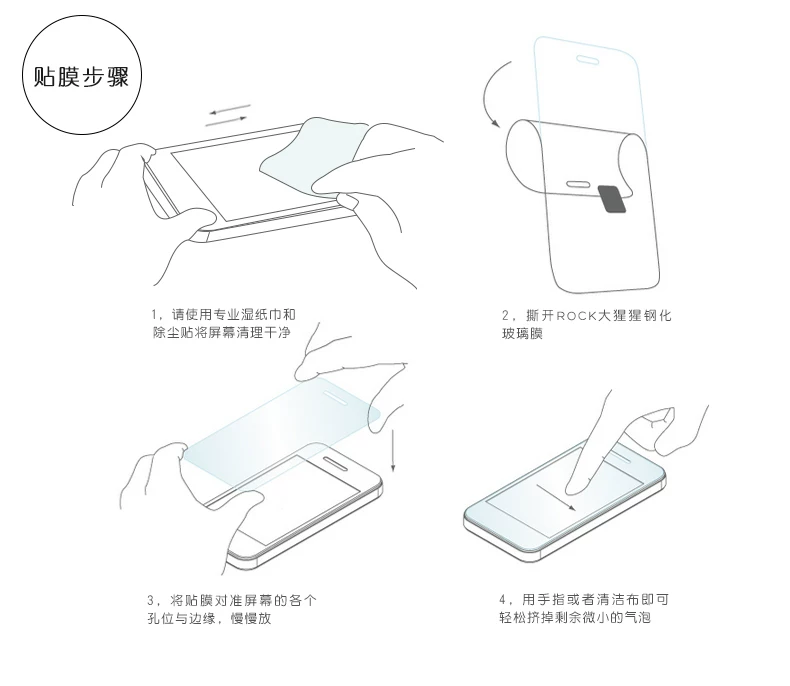 贴膜步骤

1，请使用专业湿纸巾和除尘贴将屏幕清理干净

2，撕开ROCK大猩猩钢化玻璃膜

3，将贴膜对准屏幕的各个孔位与边缘，慢慢放

4，用手指或者清洁布即可轻松挤掉剩余微小的气泡