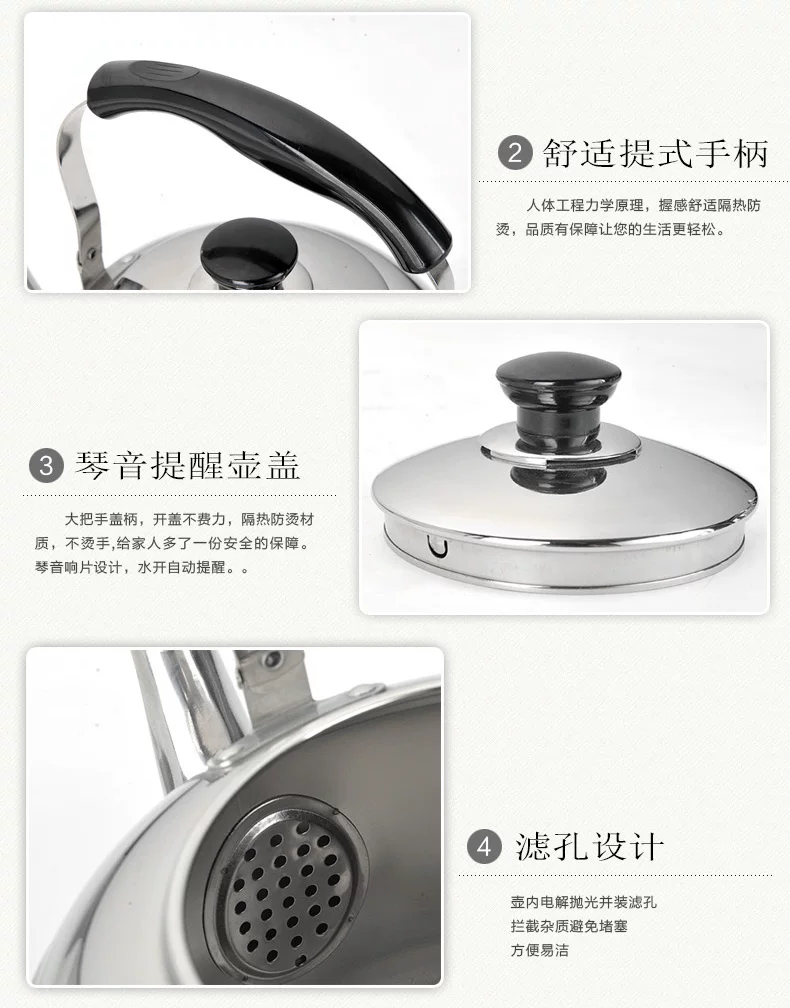 2 舒适提式手柄

人体工程力学原理，握感舒适隔热防烫，品质有保障让您的生活更轻松。

3 琴音提醒壶盖

大把手盖柄，开盖不费力，隔热防烫材质，不烫手,给家人多了一份安全的保障。琴音响片设计，水开自动提醒。。

4 滤孔设计

壶内电解抛光并装滤孔
拦截杂质避免堵塞
方便易洁