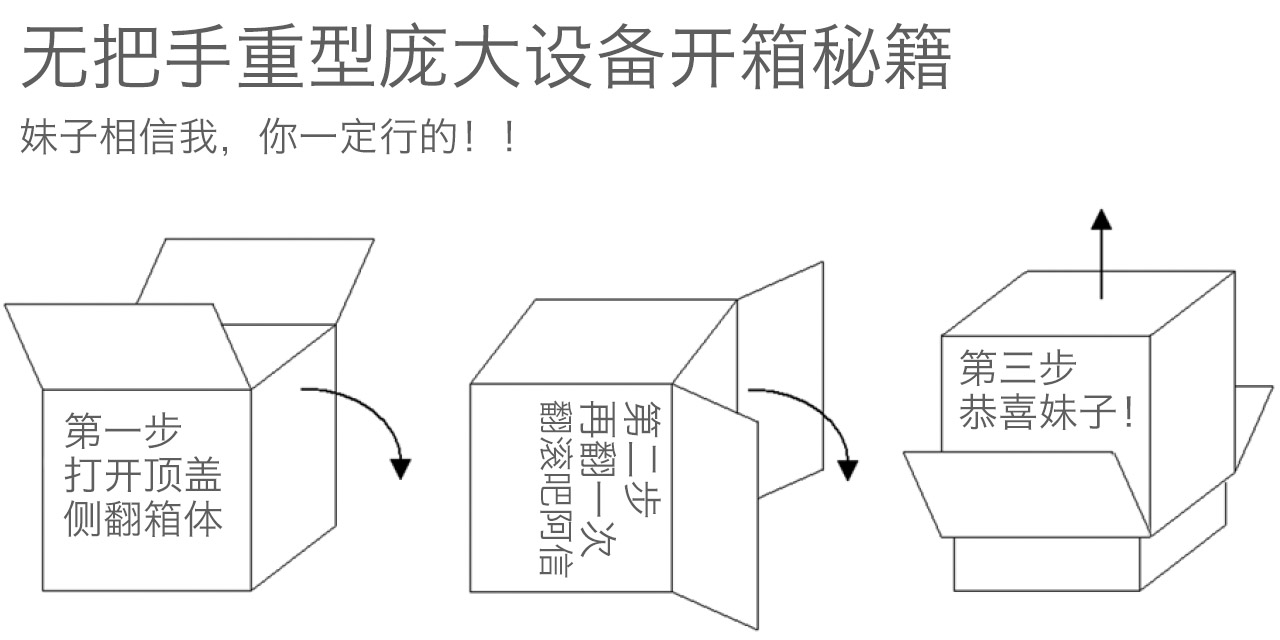 无把手重型庞大设备开箱秘籍

妹子相信我，你一定行的！！

第一步
打开顶盖
侧翻箱体

第二步
再翻一次
翻滚吧阿信

第三步
恭喜妹子！