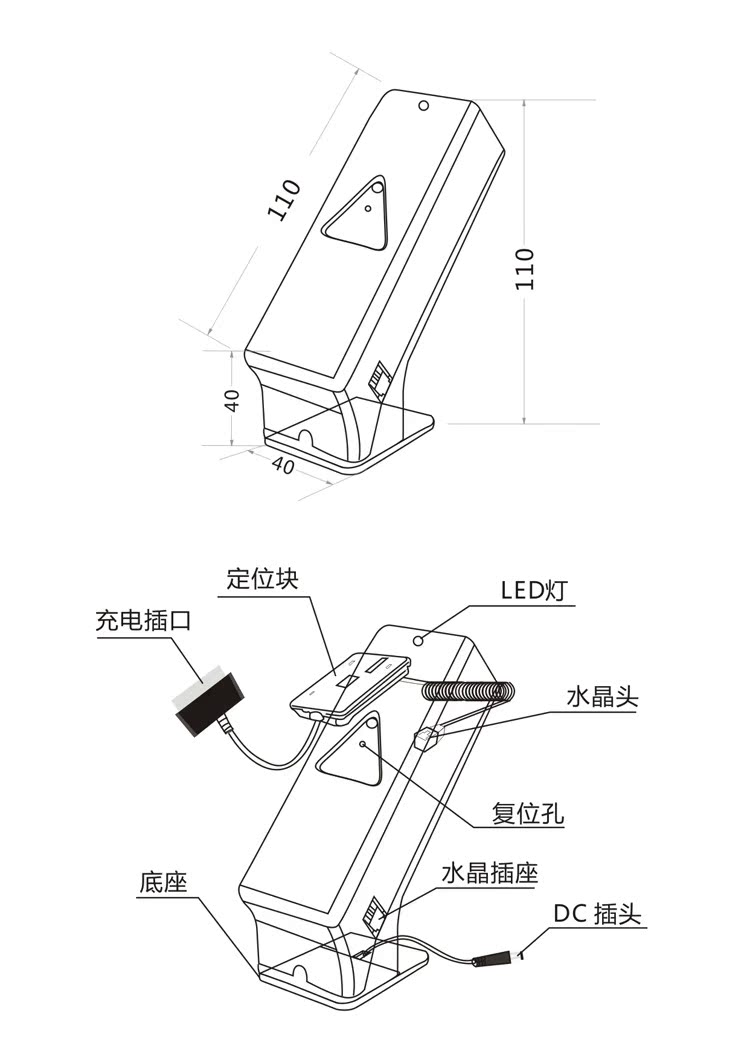 110

110

40

40

定位块

LED灯

充电插口

水晶头

复位孔

底座

水晶插座

DC 插头