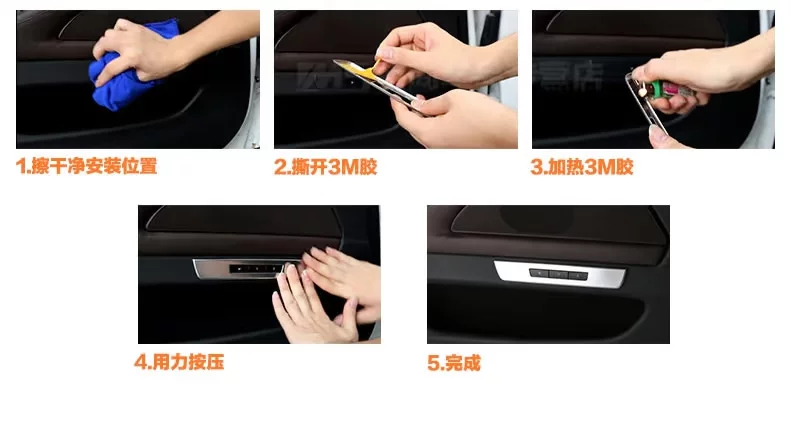 1.擦干净安装位置

2.撕开3M胶

3.加热3M胶

4.用力按压

5.完成