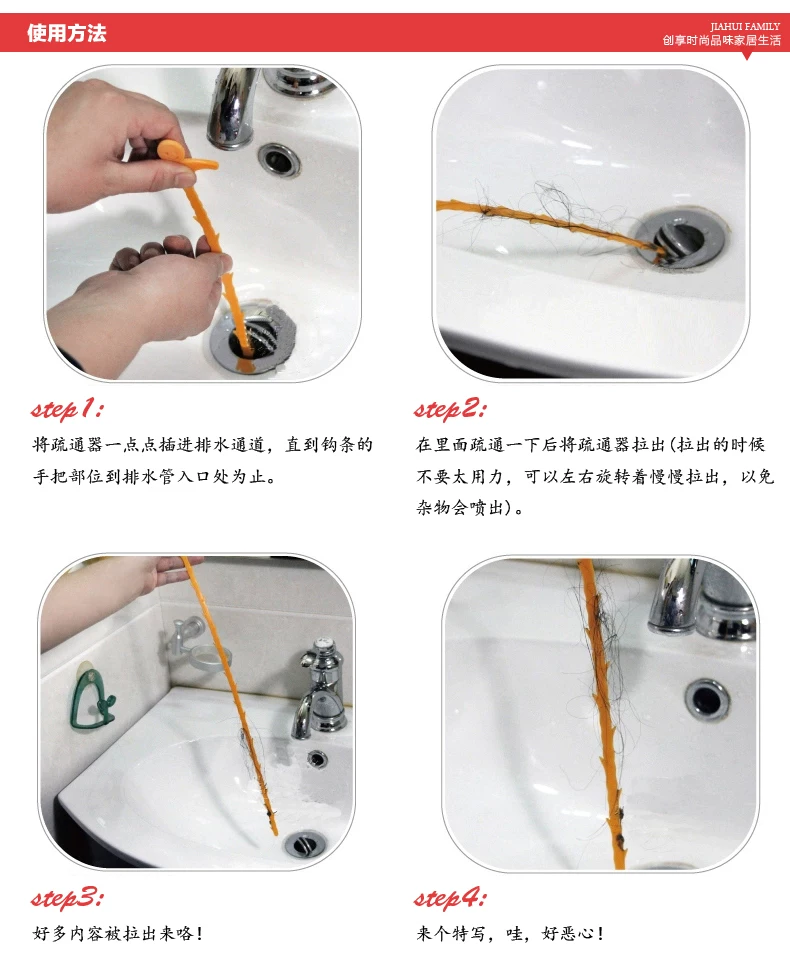 使用方法

JIAHUI FAMILY
创享时尚品味家居生活

step1:
将疏通器一点点插进排水通道，直到钩条的手把部位到排水管入口处为止。

step2:
在里面疏通一下后将疏通器拉出(拉出的时候不要太用力，可以左右旋转着慢慢拉出，以免杂物会喷出)。

step3:
好多内容被拉出来咯！

step4:
来个特写，哇，好恶心！