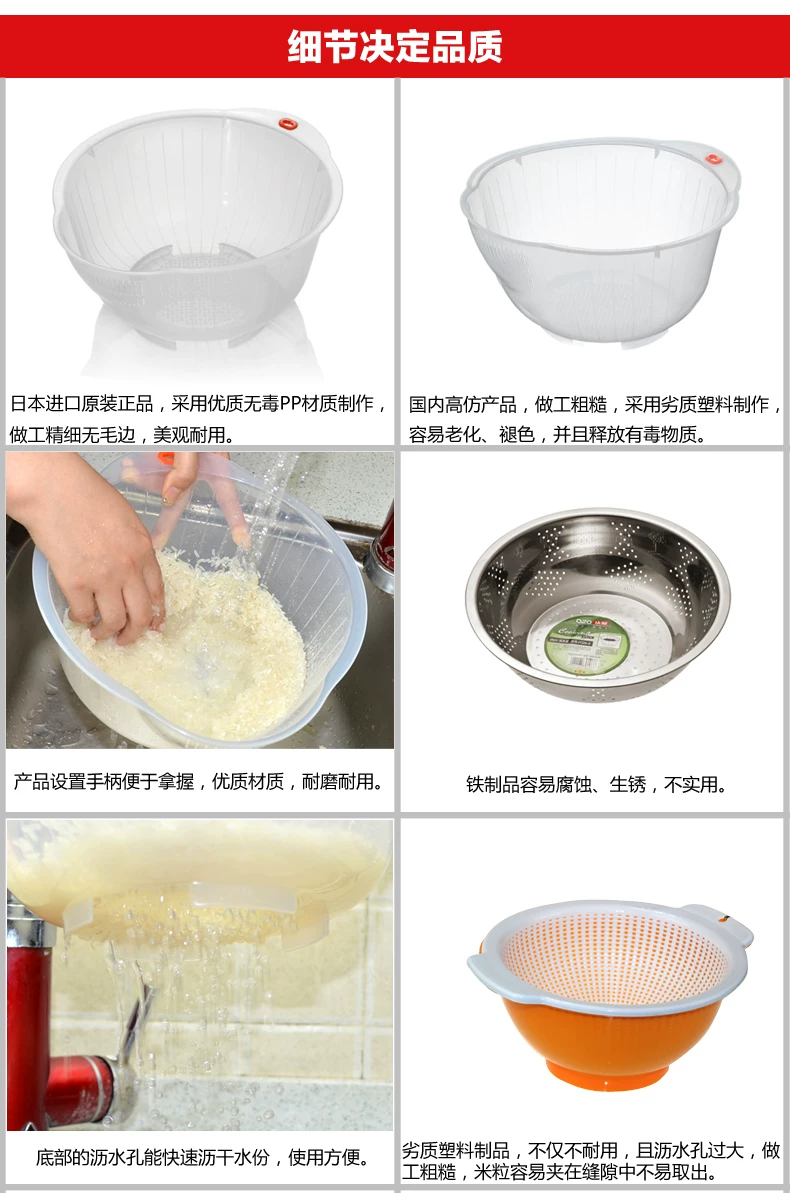 细节决定品质

日本进口原装正品，采用优质无毒PP材质制作，做工精细无毛边，美观耐用。

国内高仿产品，做工粗糙，采用劣质塑料制作，容易老化、褪色，并且释放有毒物质。

产品设置手柄便于拿握，优质材质，耐磨耐用。

铁制品容易腐蚀、生锈，不实用。

底部的沥水孔能快速沥干水份，使用方便。

劣质塑料制品，不仅不耐用，且沥水孔过大，做工粗糙，米粒容易夹在缝隙中不易取出。