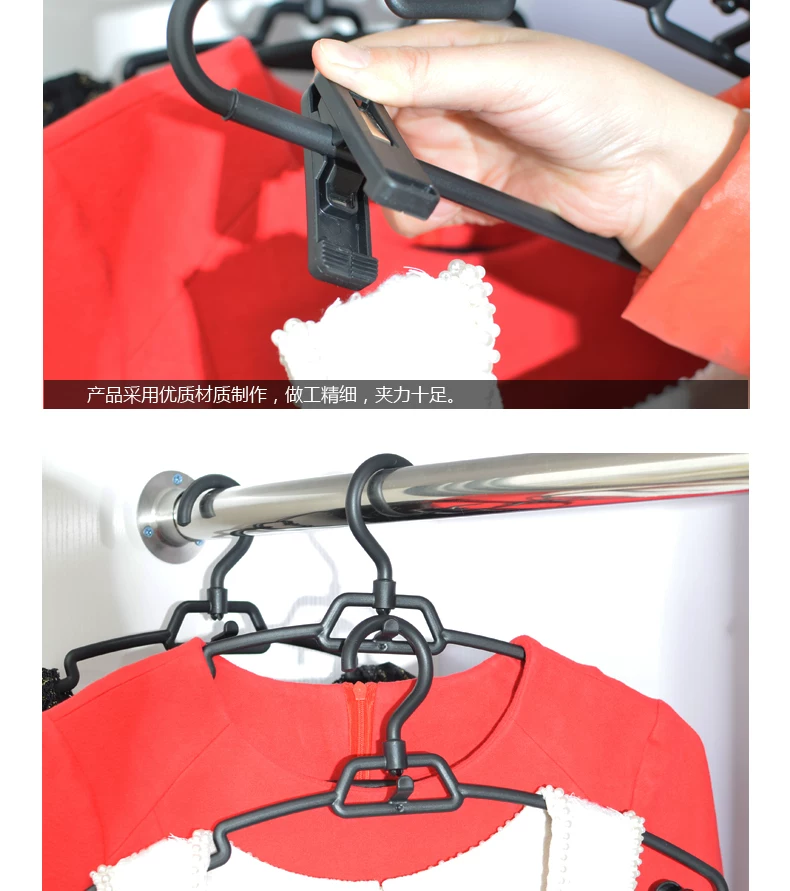 产品采用优质材质制作，做工精细，夹力十足。