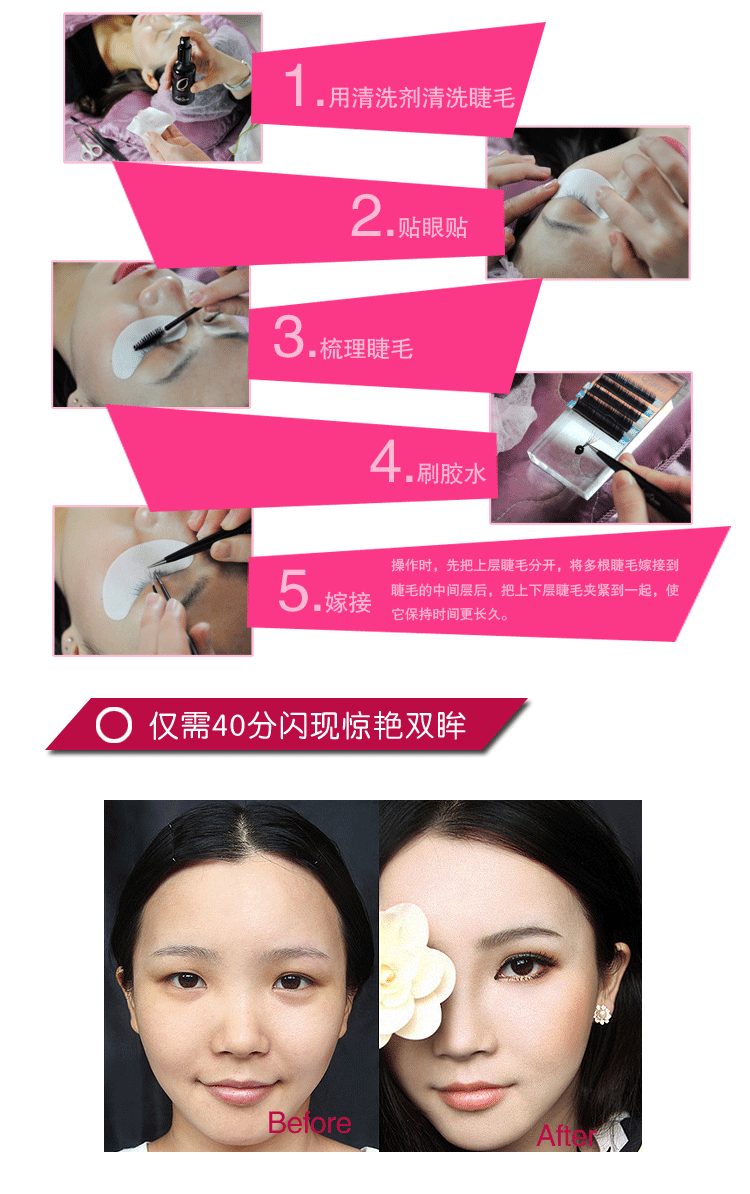 1.用清洗剂清洗睫毛

2.贴眼贴

3.梳理睫毛

4.刷胶水

5.嫁接

操作时，先把上层睫毛分开，将多根睫毛嫁接到睫毛的中间层后，把上下层睫毛夹紧到一起，使它保持时间更长久。

仅需40分闪现惊艳双眸

Before

After