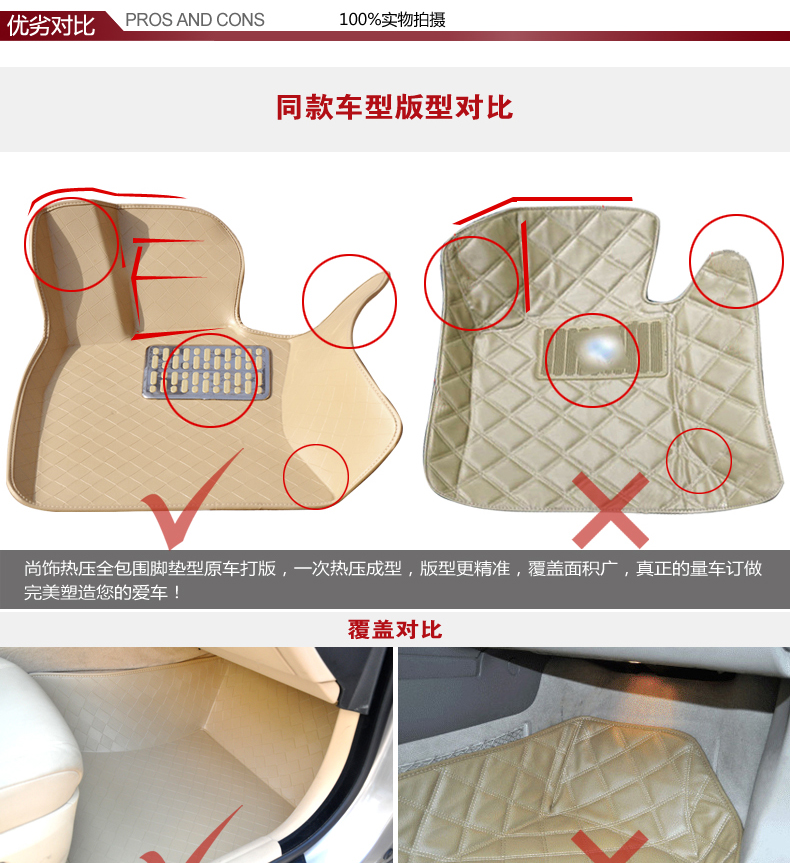 优劣对比 PROS AND CONS 100%实物拍摄

同款车型版型对比

尚饰热压全包围脚垫型原车打版，一次热压成型，版型更精准，覆盖面积广，真正的量车订做完美塑造您的爱车！

覆盖对比