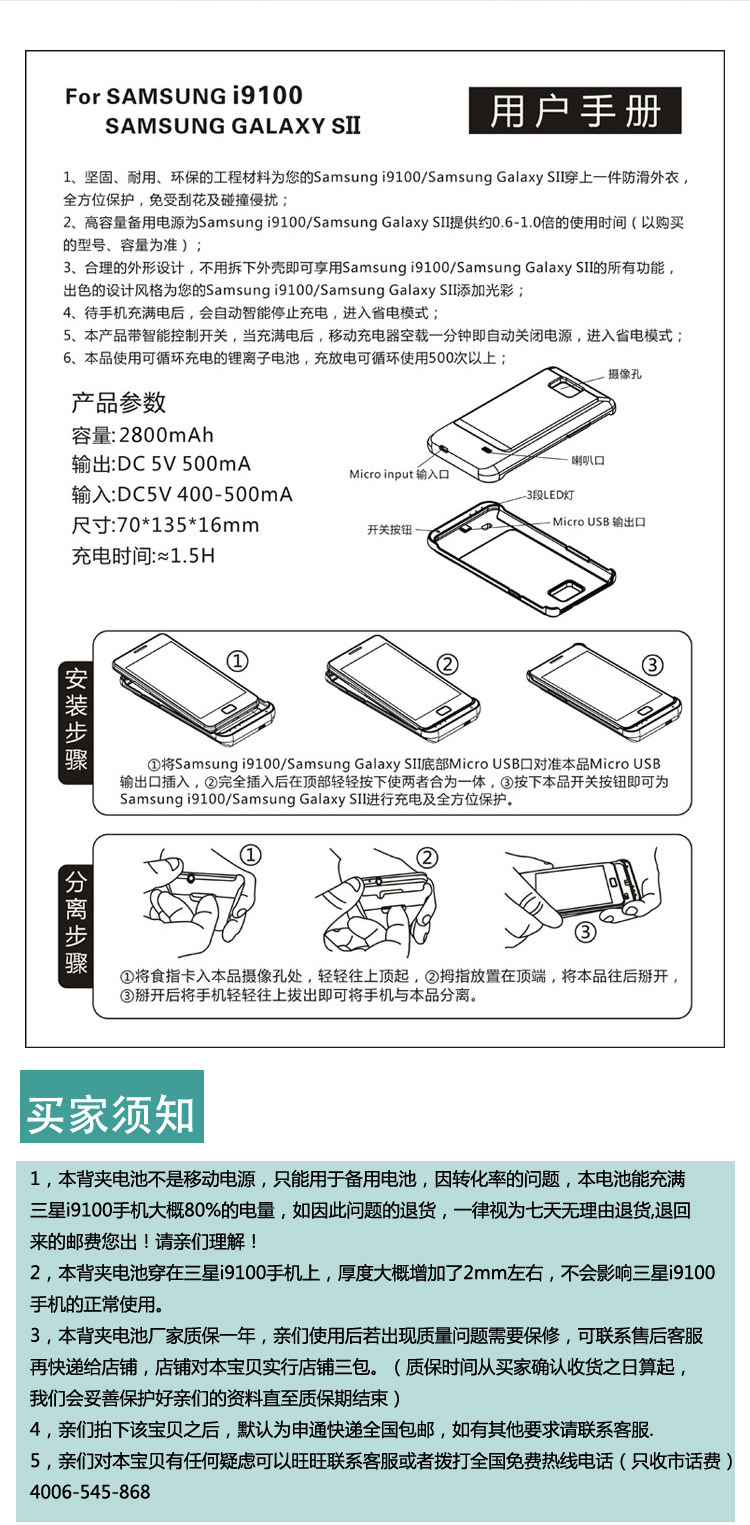 For SAMSUNG i9100
SAMSUNG GALAXY SII

用户手册

1、坚固、耐用、环保的工程材料为您的Samsung i9100/Samsung Galaxy SII穿上一件防滑外衣，全方位保护，免受刮花及碰撞侵扰；
2、高容量备用电源为Samsung i9100/Samsung Galaxy SII提供约0.6-1.0倍的使用时间（以购买的型号、容量为准）；
3、合理的外形设计，不用拆下外壳即可享用Samsung i9100/Samsung Galaxy SII的所有功能，出色的设计风格为您的Samsung i9100/Samsung Galaxy SII添加光彩；
4、待手机充满电后，会自动智能停止充电，进入省电模式；
5、本产品带智能控制开关，当充满电后，移动充电器空载一分钟即自动关闭电源，进入省电模式；
6、本品使用可循环充电的锂离子电池，充放电可循环使用500次以上；

产品参数
容量:2800mAh
输出:DC 5V 500mA
输入:DC5V 400-500mA
尺寸:70*135*16mm
充电时间:≈1.5H

摄像孔
喇叭口
Micro input 输入口
3段LED灯
开关按钮
Micro USB 输出口

安装步骤
①
②
③
①将Samsung i9100/Samsung Galaxy SII底部Micro USB口对准本品Micro USB输出口插入，②完全插入后在顶部轻轻按下使两者合为一体，③按下本品开关按钮即可为Samsung i9100/Samsung Galaxy SII进行充电及全方位保护。

分离步骤
①
②
③
①将食指卡入本品摄像孔处，轻轻往上顶起，②拇指放置在顶端，将本品往后掰开，③掰开后将手机轻轻往上拔出即可将手机与本品分离。

买家须知

1，本背夹电池不是移动电源，只能用于备用电池，因转化率的问题，本电池能充满三星i9100手机大概80%的电量，如因此问题的退货，一律视为七天无理由退货,退回来的邮费您出！请亲们理解！
2，本背夹电池穿在三星i9100手机上，厚度大概增加了2mm左右，不会影响三星i9100手机的正常使用。
3，本背夹电池厂家质保一年，亲们使用后若出现质量问题需要保修，可联系售后客服再快递给店铺，店铺对本宝贝实行店铺三包。（质保时间从买家确认收货之日算起，我们会妥善保护好亲们的资料直至质保期结束）
4，亲们拍下该宝贝之后，默认为申通快递全国包邮，如有其他要求请联系客服.
5，亲们对本宝贝有任何疑虑可以旺旺联系客服或者拨打全国免费热线电话（只收市话费）4006-545-868