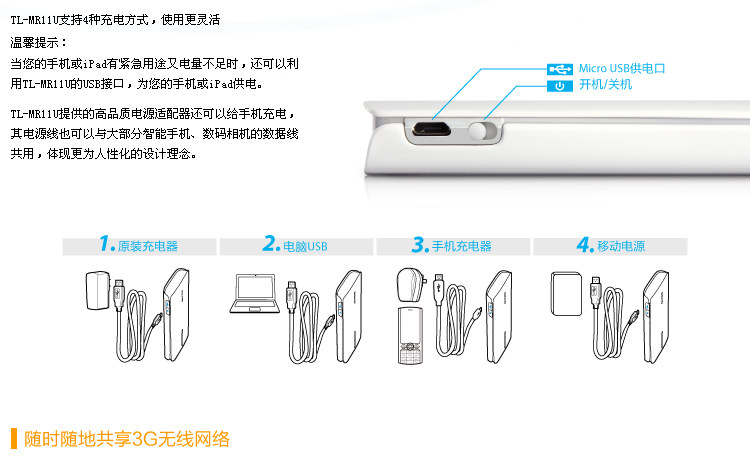 TL-MR11U支持4种充电方式，使用更灵活

温馨提示：

当您的手机或iPad有紧急用途又电量不足时，还可以利用TL-MR11U的USB接口，为您的手机或iPad供电。

TL-MR11U提供的高品质电源适配器还可以给手机充电，其电源线也可以与大部分智能手机、数码相机的数据线共用，体现更为人性化的设计理念。

Micro USB供电口

开机/关机

1. 原装充电器

2. 电脑USB

3. 手机充电器

4. 移动电源

随时随地共享3G无线网络