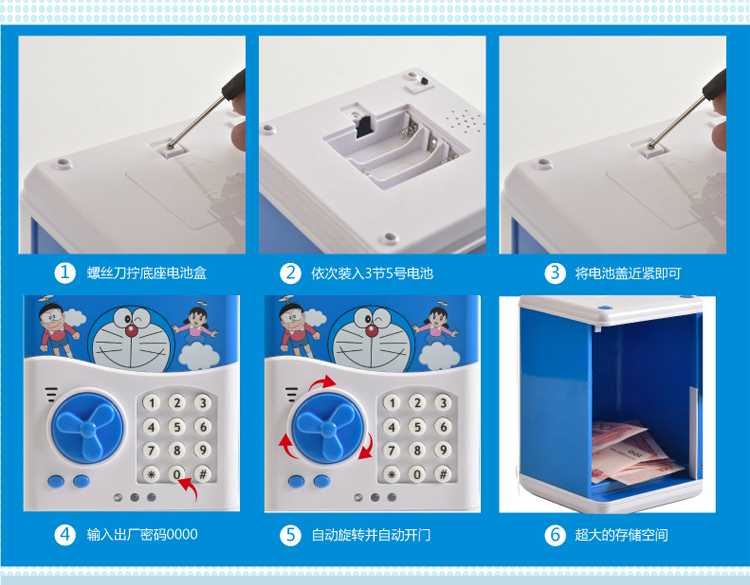 1 螺丝刀拧底座电池盒

2 依次装入3节5号电池

3 将电池盖近紧即可

1 2 3
4 5 6
7 8 9
* 0 #

1 2 3
4 5 6
7 8 9
* 0 #

4 输入出厂密码0000

5 自动旋转并自动开门

6 超大的存储空间