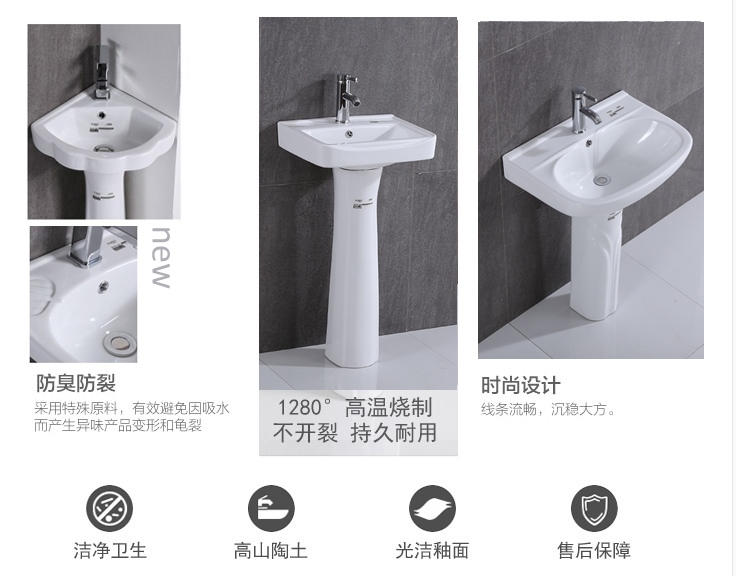 new

防臭防裂

采用特殊原料，有效避免因吸水而产生异味产品变形和龟裂

1280° 高温烧制
不开裂 持久耐用

时尚设计

线条流畅，沉稳大方。

洁净卫生

高山陶土

光洁釉面

售后保障