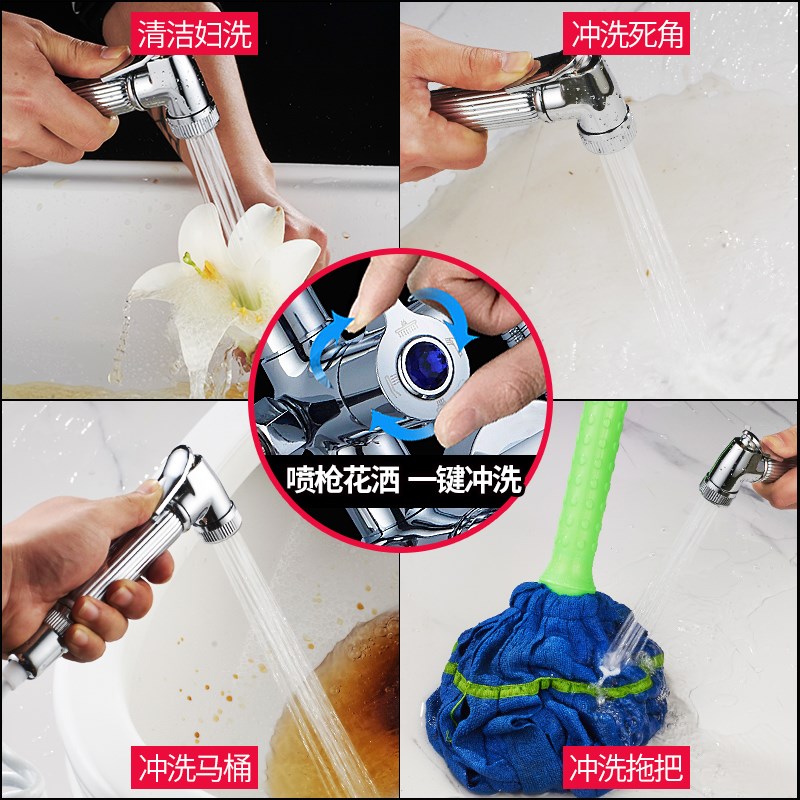 清洁妇洗

冲洗死角

喷枪花洒 一键冲洗

冲洗马桶

冲洗拖把